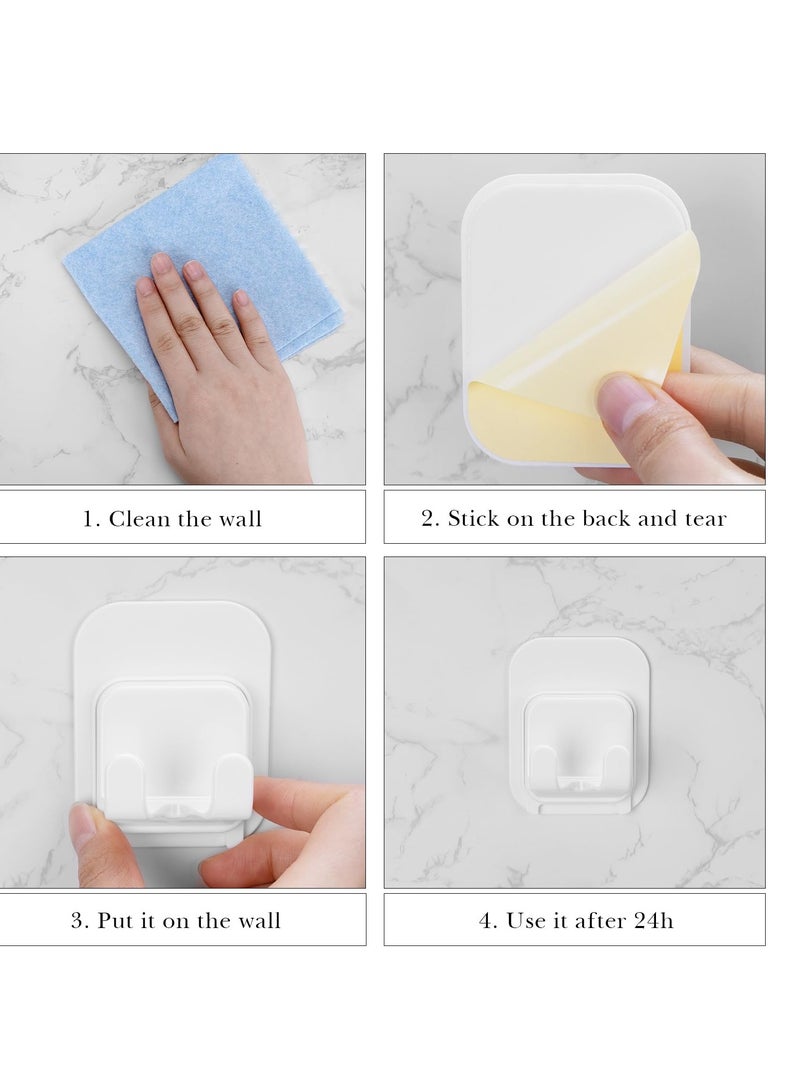 1. Clean the wall

2. Stick on the back and tear

3. Put it on the wall

4. Use it after 24h