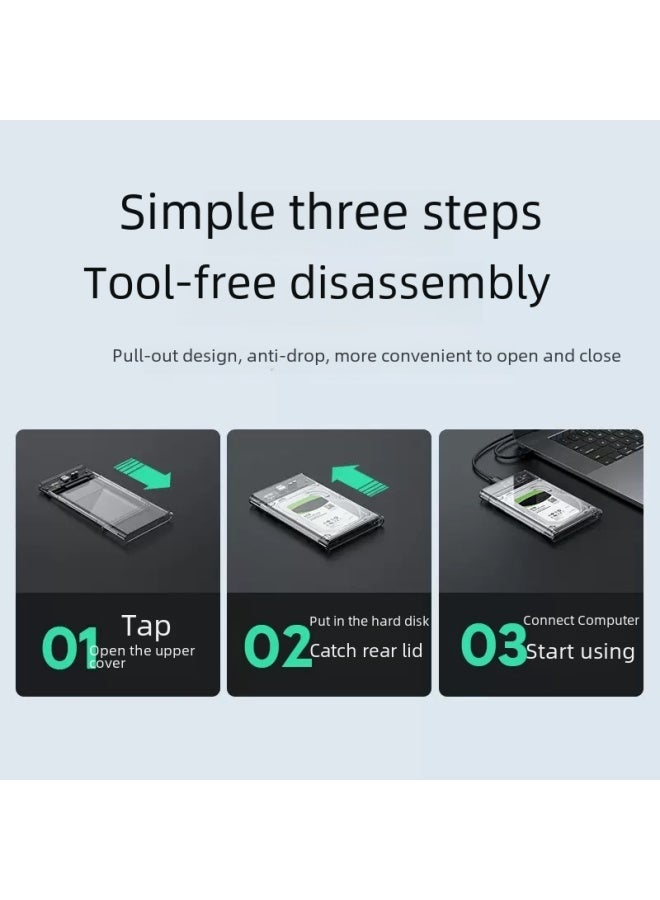 Simple three steps
Tool-free disassembly

Pull-out design, anti-drop, more convenient to open and close

01 Tap
Open the upper cover

02 Put in the hard disk
Catch rear lid

03 Connect Computer
Start using