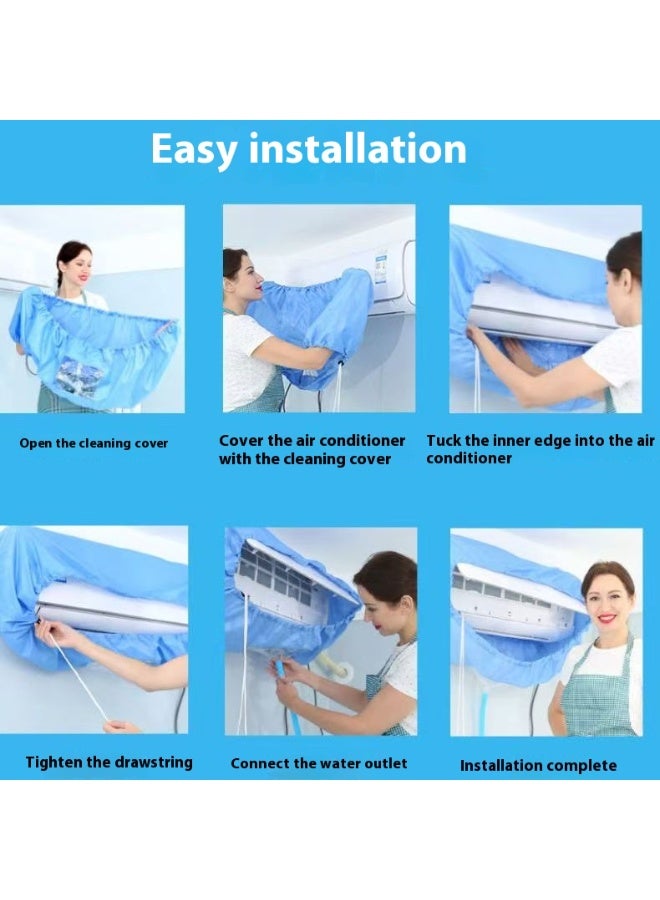 Easy installation

Open the cleaning cover

Cover the air conditioner with the cleaning cover

Tuck the inner edge into the air conditioner

Tighten the drawstring

Connect the water outlet

Installation complete