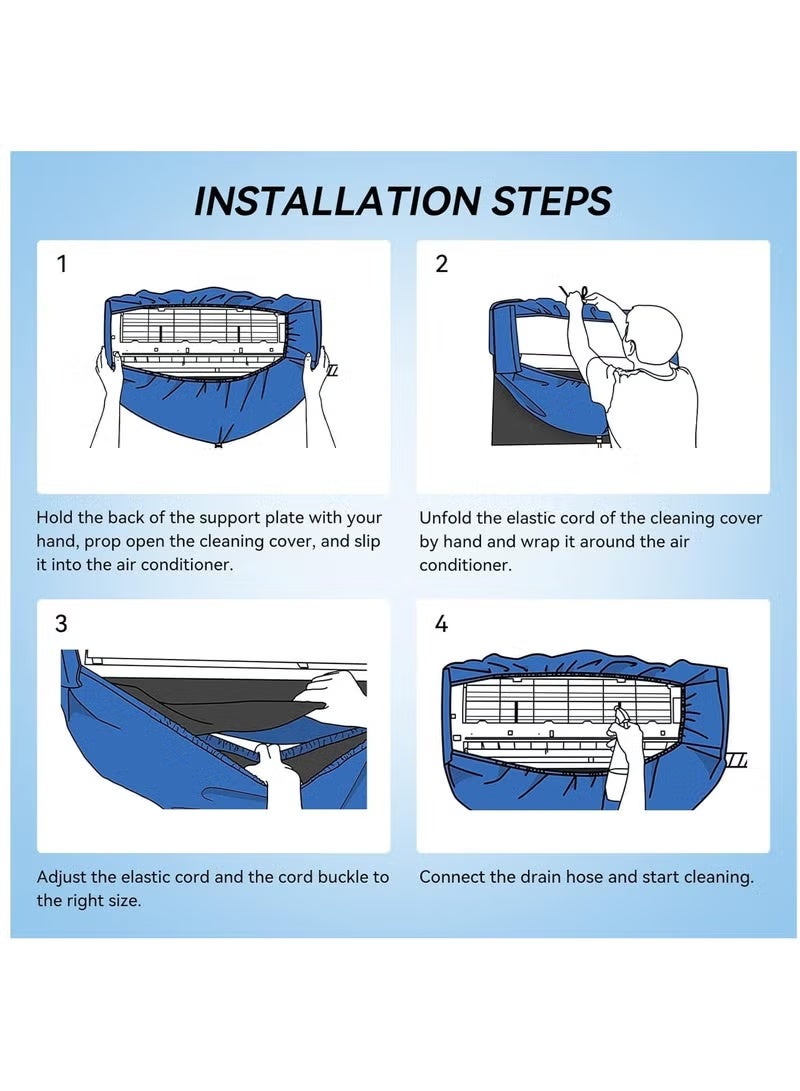 INSTALLATION STEPS

1

Hold the back of the support plate with your hand, prop open the cleaning cover, and slip it into the air conditioner.

2

Unfold the elastic cord of the cleaning cover by hand and wrap it around the air conditioner.

3

Adjust the elastic cord and the cord buckle to the right size.

4

Connect the drain hose and start cleaning.