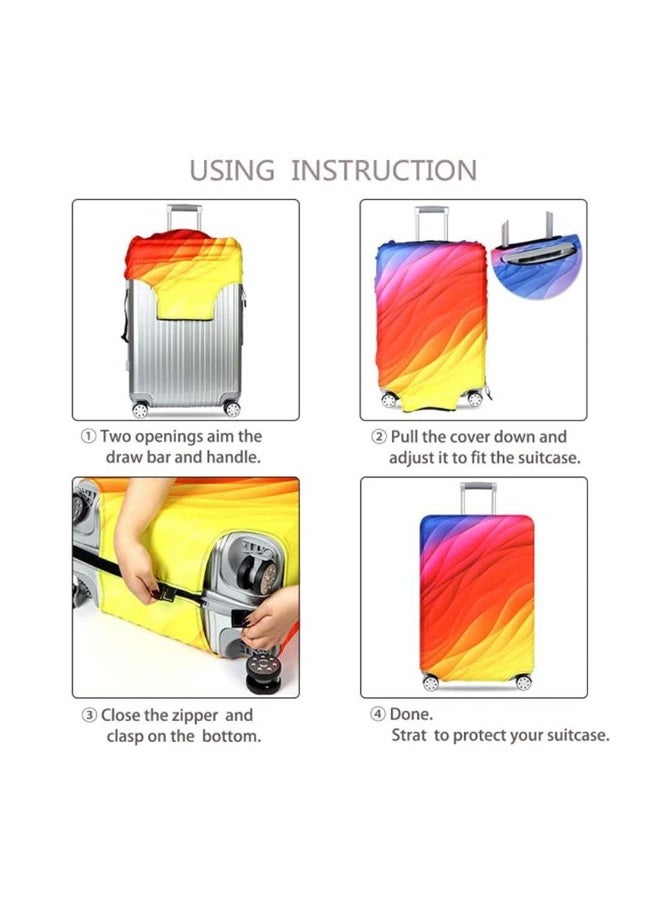 USING INSTRUCTION

① Two openings aim the draw bar and handle.

② Pull the cover down and adjust it to fit the suitcase.

③ Close the zipper and clasp on the bottom.

④ Done.
Strat to protect your suitcase.