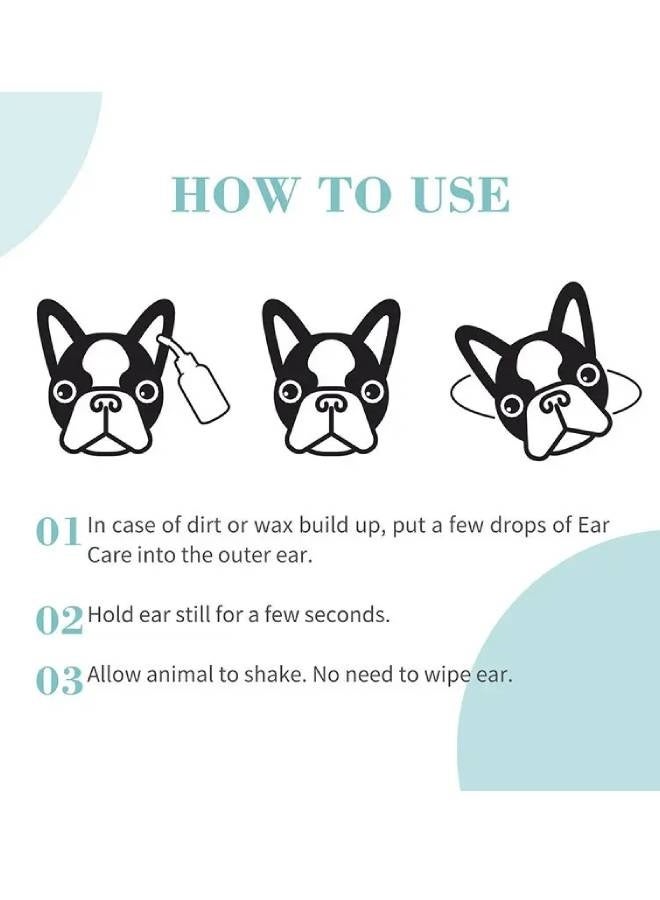 HOW TO USE

01 In case of dirt or wax build up, put a few drops of Ear Care into the outer ear.

02 Hold ear still for a few seconds.

03 Allow animal to shake. No need to wipe ear.