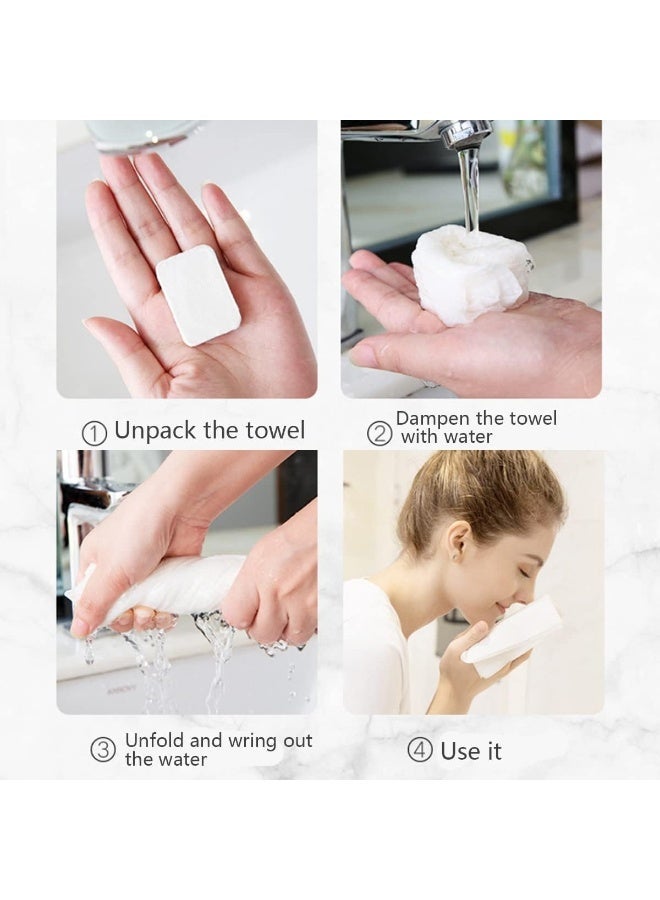 ① Unpack the towel

② Dampen the towel with water

③ Unfold and wring out the water

④ Use it