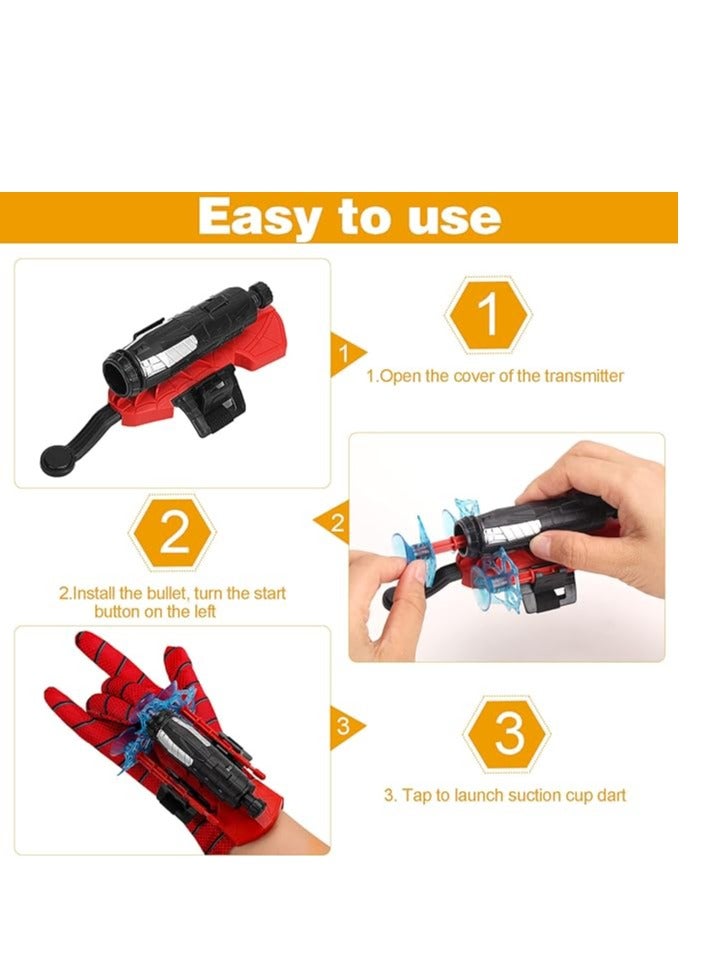 Easy to use

1

1

1.Open the cover of the transmitter

2

2

2.Install the bullet, turn the start button on the left

3

3

3. Tap to launch suction cup dart