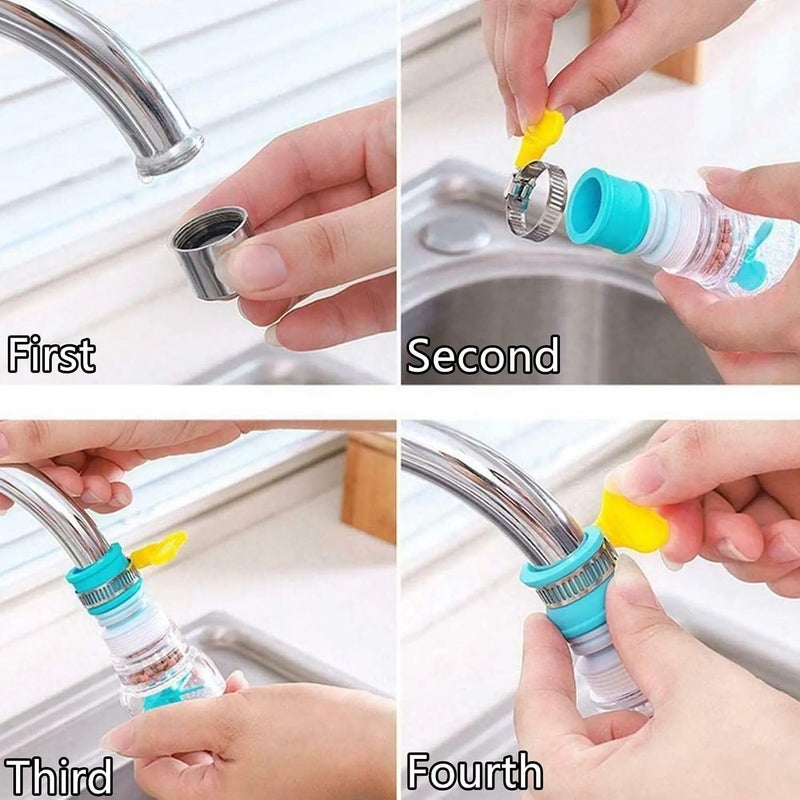 First

Second

Third

Fourth