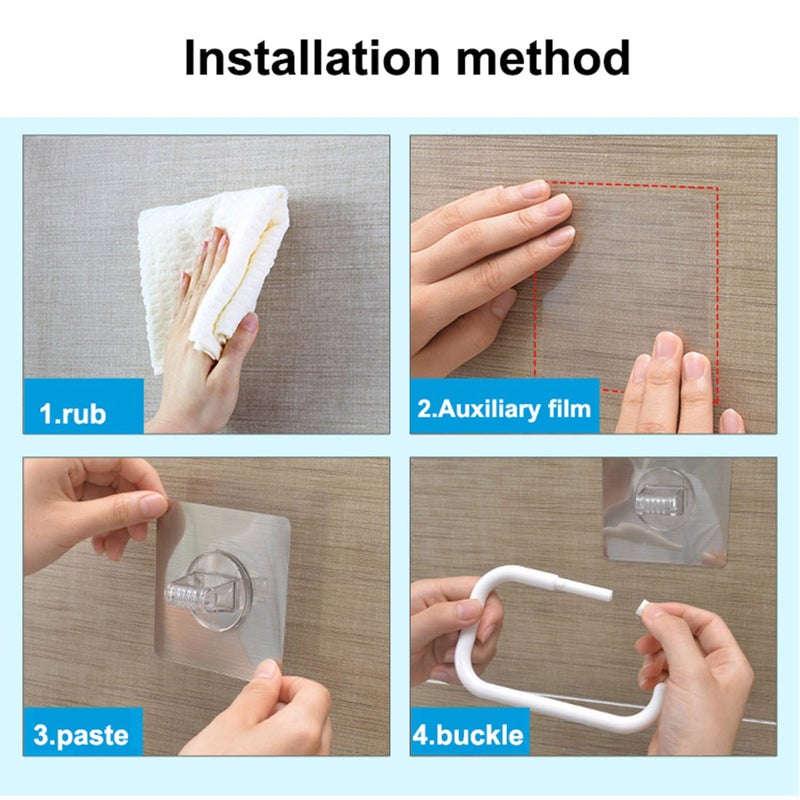 Installation method

1.rub

2.Auxiliary film

3.paste

4.buckle