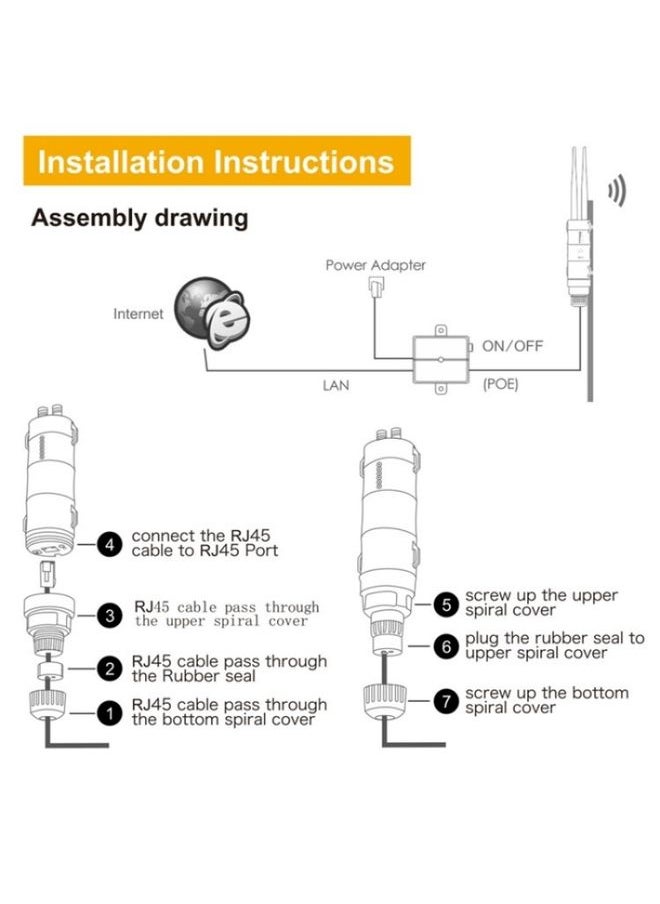 Installation Instructions

Assembly drawing

Power Adapter

Internet

ON/OFF

LAN

(POE)

4 connect the RJ45 cable to RJ45 Port

3 RJ45 cable pass through the upper spiral cover

2 RJ45 cable pass through the Rubber seal

1 RJ45 cable pass through the bottom spiral cover

5 screw up the upper spiral cover

6 plug the rubber seal to upper spiral cover

7 screw up the bottom spiral cover