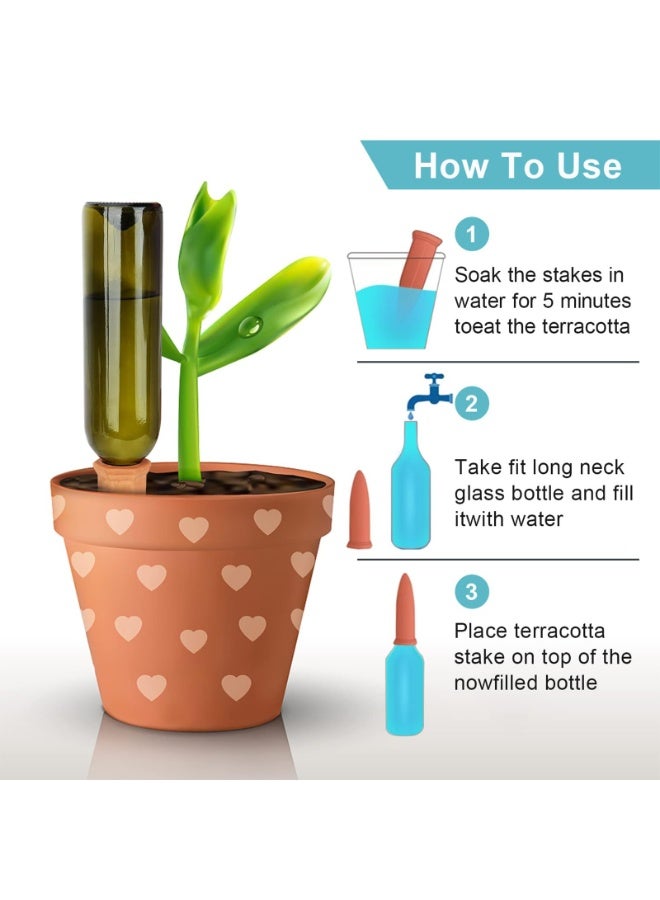 How To Use

1

Soak the stakes in water for 5 minutes toeat the terracotta

2

Take fit long neck glass bottle and fill itwith water

3

Place terracotta stake on top of the nowfilled bottle