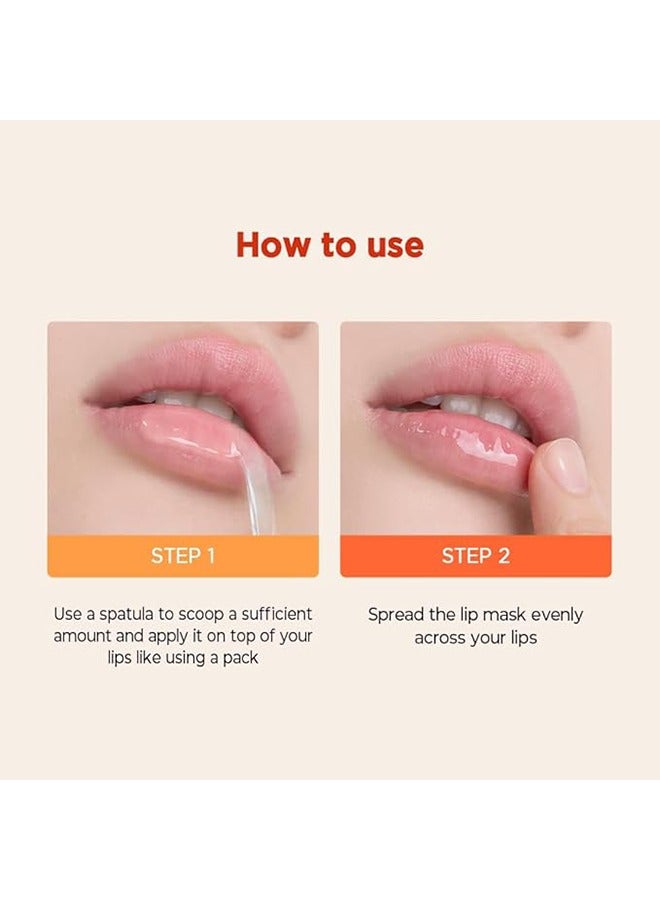 How to use

STEP 1

Use a spatula to scoop a sufficient amount and apply it on top of your lips like using a pack

STEP 2

Spread the lip mask evenly across your lips