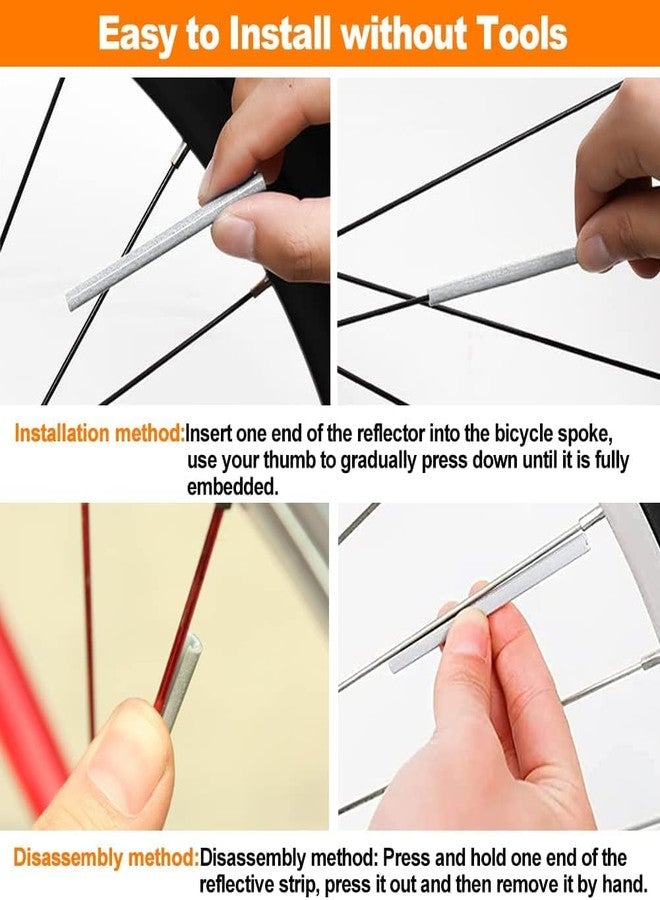 Easy to Install without Tools

Installation method:Insert one end of the reflector into the bicycle spoke, use your thumb to gradually press down until it is fully embedded.

Disassembly method:Disassembly method: Press and hold one end of the reflective strip, press it out and then remove it by hand.