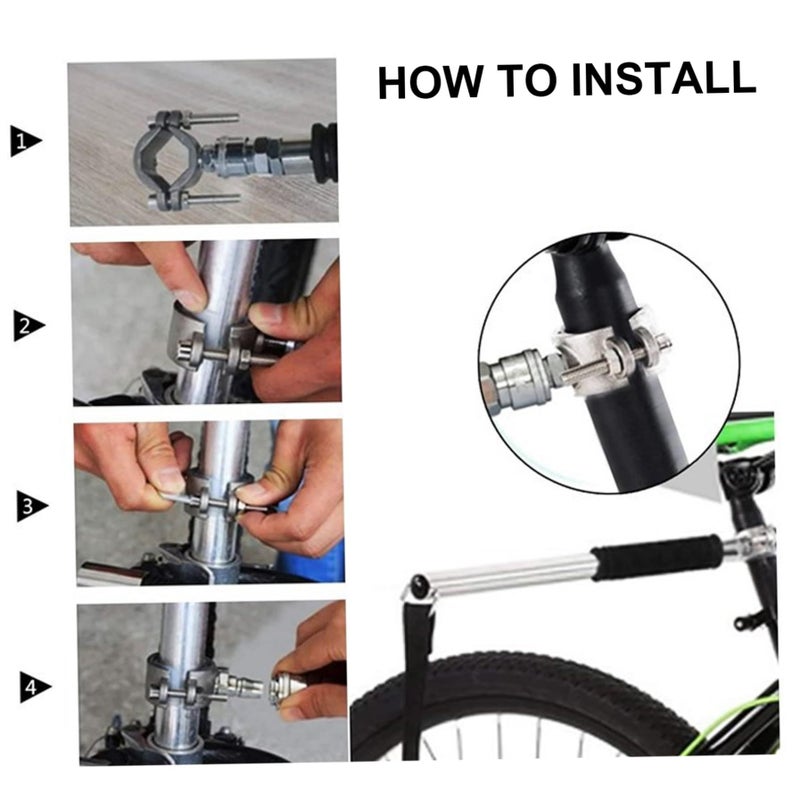 HOW TO INSTALL

1

2

3

4