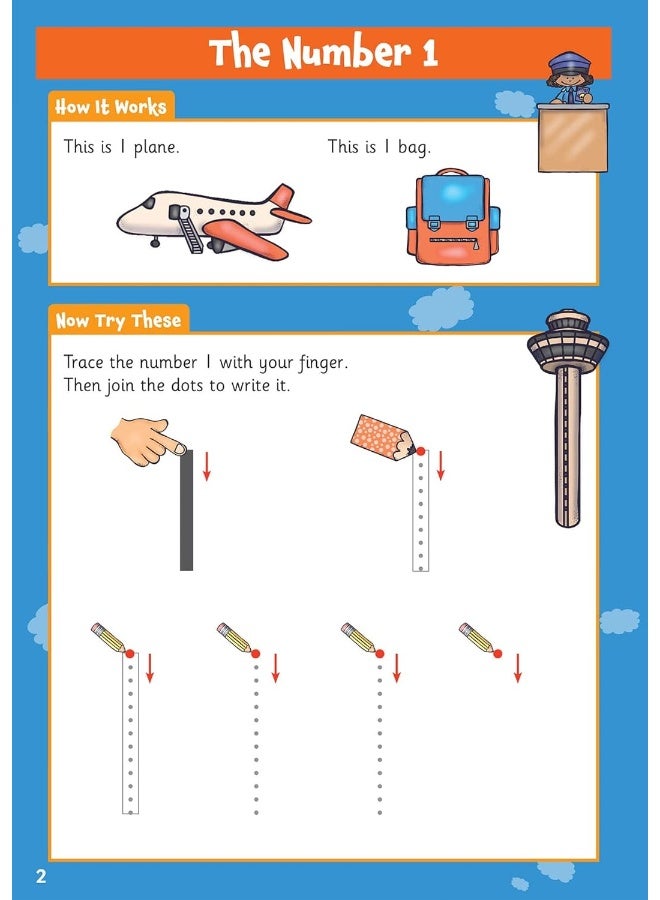 The Number 1

How It Works

This is 1 plane.

This is 1 bag.

Now Try These

Trace the number 1 with your finger.
Then join the dots to write it.

2