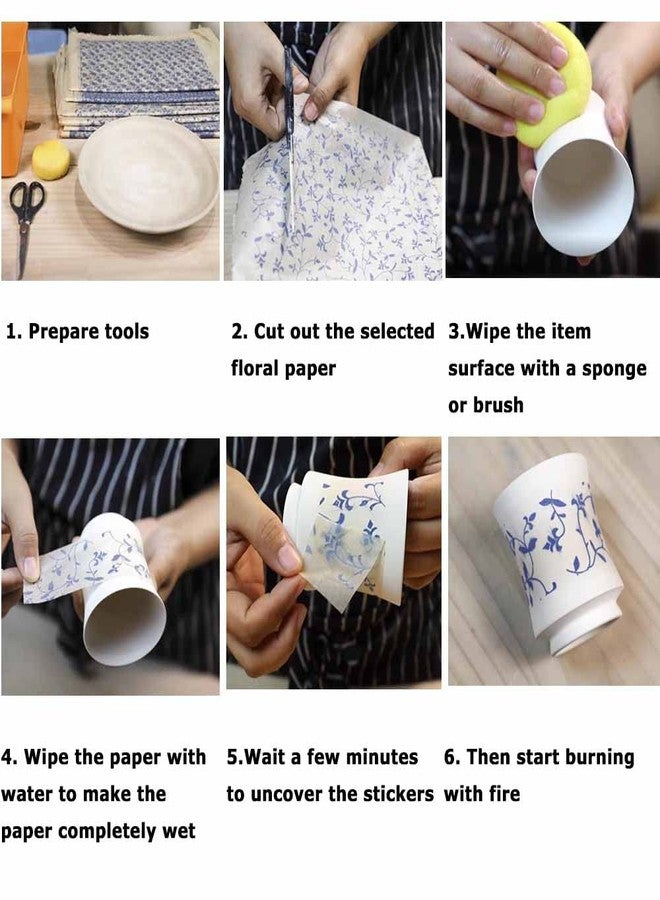 1. Prepare tools

2. Cut out the selected floral paper

3.Wipe the item surface with a sponge or brush

4. Wipe the paper with water to make the paper completely wet

5.Wait a few minutes to uncover the stickers

6. Then start burning with fire