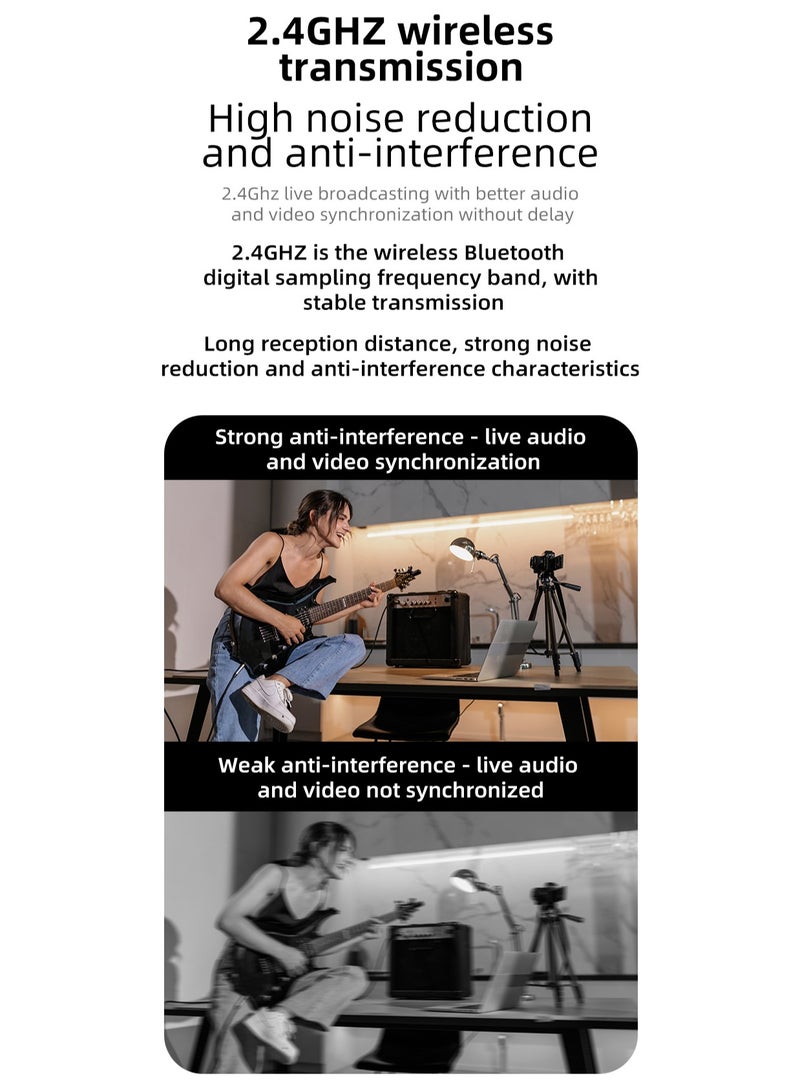 2.4GHZ wireless transmission

High noise reduction and anti-interference

2.4Ghz live broadcasting with better audio and video synchronization without delay

2.4GHZ is the wireless Bluetooth digital sampling frequency band, with stable transmission

Long reception distance, strong noise reduction and anti-interference characteristics

Strong anti-interference - live audio and video synchronization

Weak anti-interference - live audio and video not synchronized