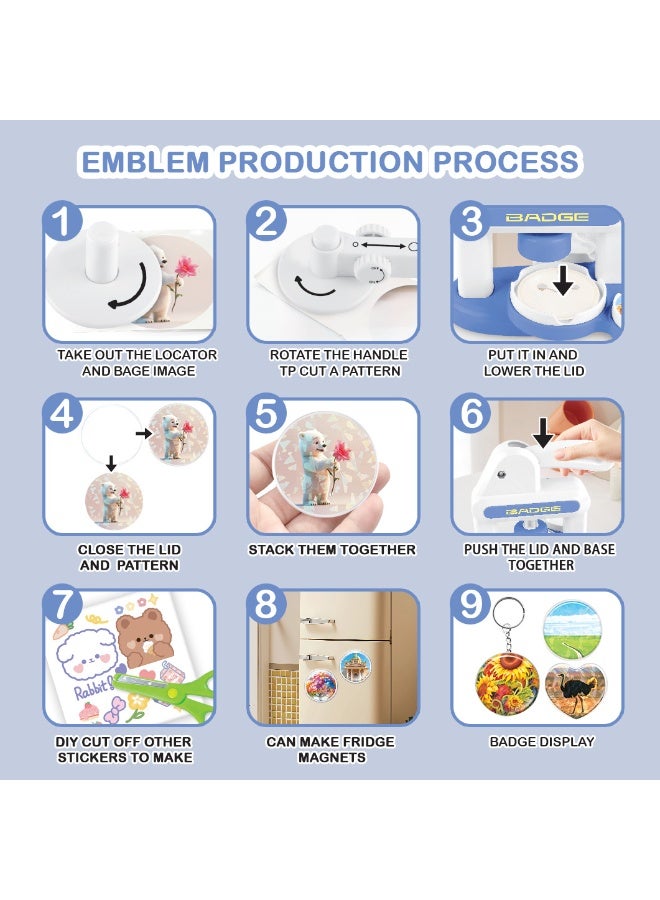 EMBLEM PRODUCTION PROCESS

1
TAKE OUT THE LOCATOR AND BAGE IMAGE

2
ROTATE THE HANDLE TP CUT A PATTERN

3
BADGE
PUT IT IN AND LOWER THE LID

4
CLOSE THE LID AND PATTERN

5
STACK THEM TOGETHER

6
BADGE
PUSH THE LID AND BASE TOGETHER

7
Rabbit
DIY CUT OFF OTHER STICKERS TO MAKE

8
CAN MAKE FRIDGE MAGNETS

9
BADGE DISPLAY