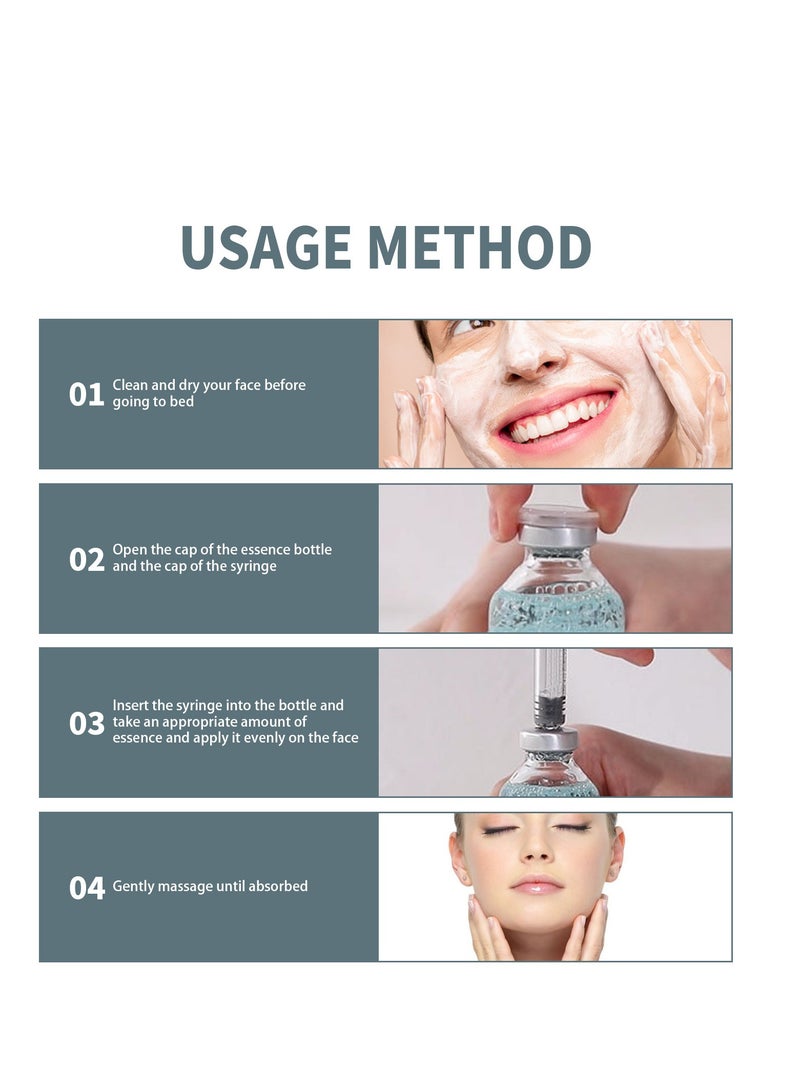 USAGE METHOD

01 Clean and dry your face before going to bed

02 Open the cap of the essence bottle and the cap of the syringe

03 Insert the syringe into the bottle and take an appropriate amount of essence and apply it evenly on the face

04 Gently massage until absorbed