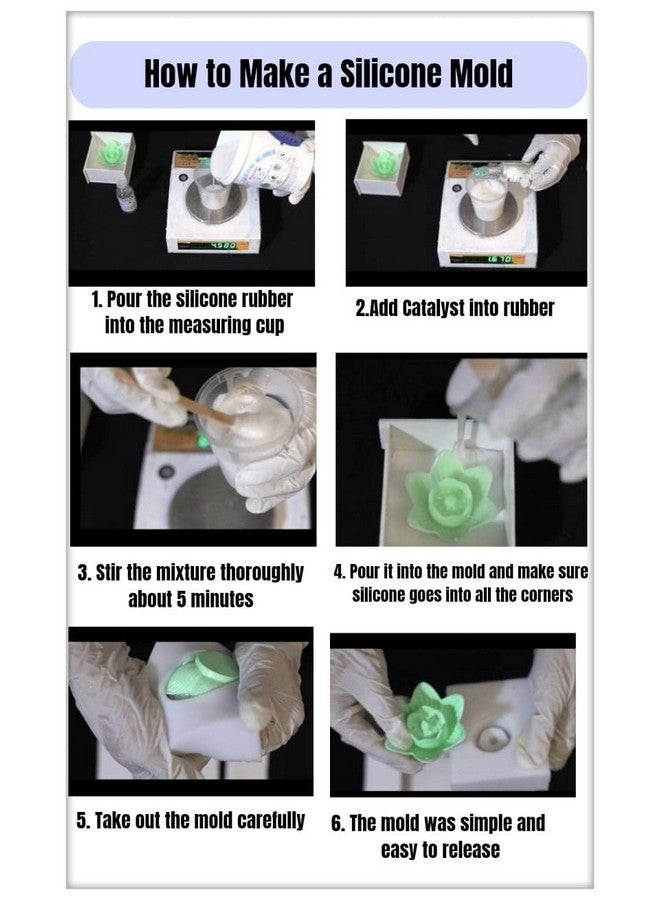 How to Make a Silicone Mold

4580

1. Pour the silicone rubber into the measuring cup

1670

2.Add Catalyst into rubber

3. Stir the mixture thoroughly about 5 minutes

4. Pour it into the mold and make sure silicone goes into all the corners

5. Take out the mold carefully

6. The mold was simple and easy to release