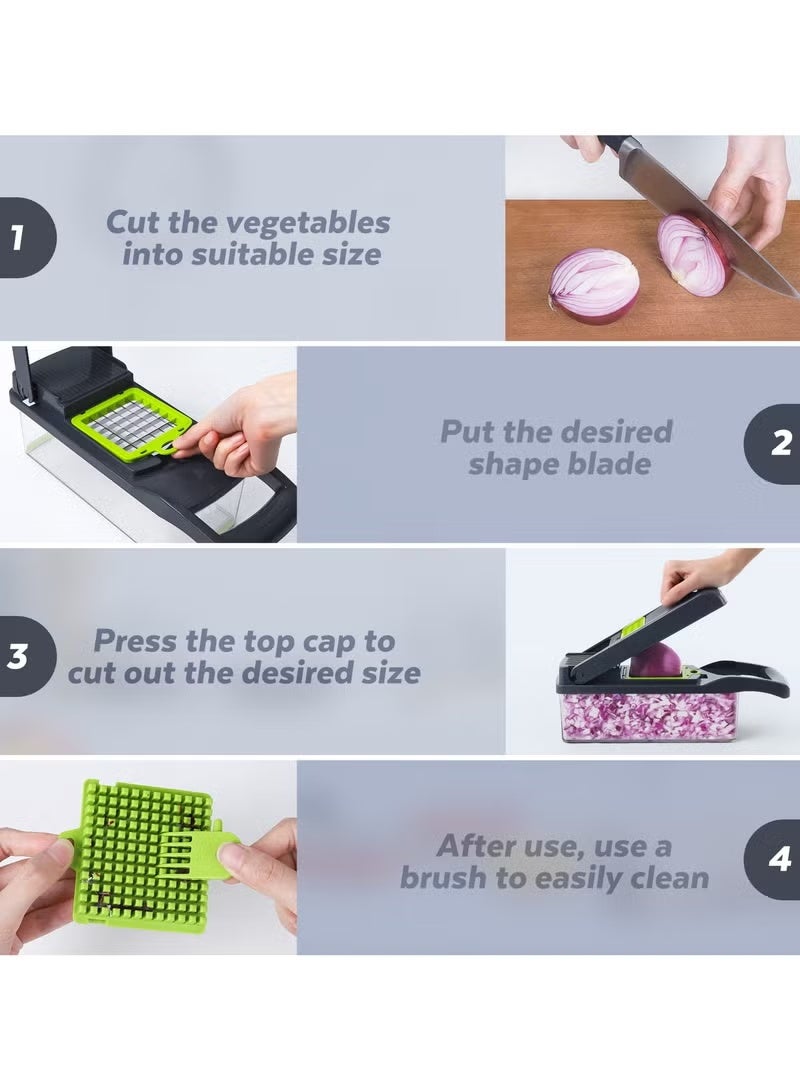 1

Cut the vegetables into suitable size

Put the desired shape blade

2

3

Press the top cap to cut out the desired size

After use, use a brush to easily clean

4