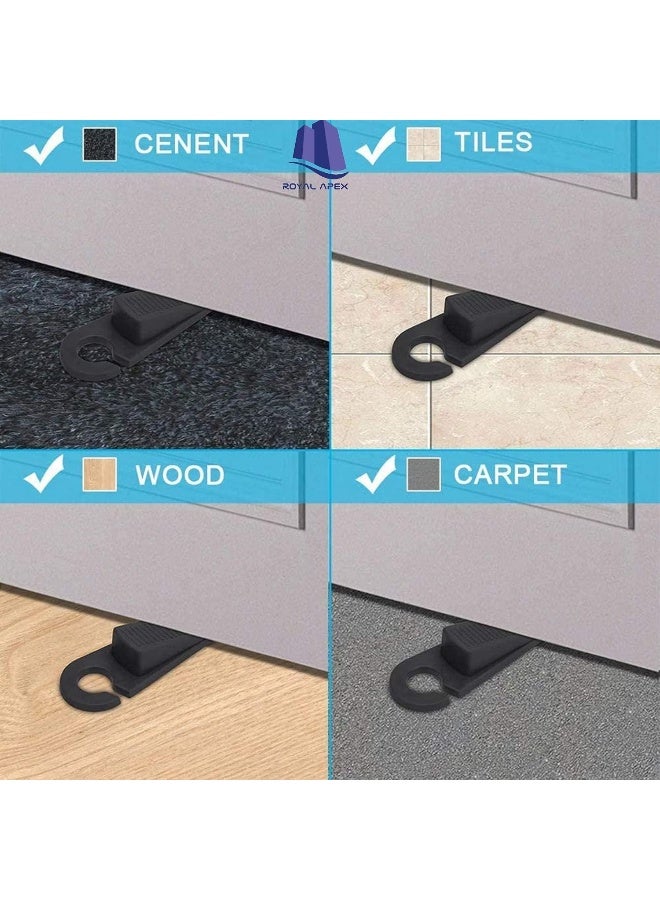 CENENT

ROYAL APEX

TILES

WOOD

CARPET