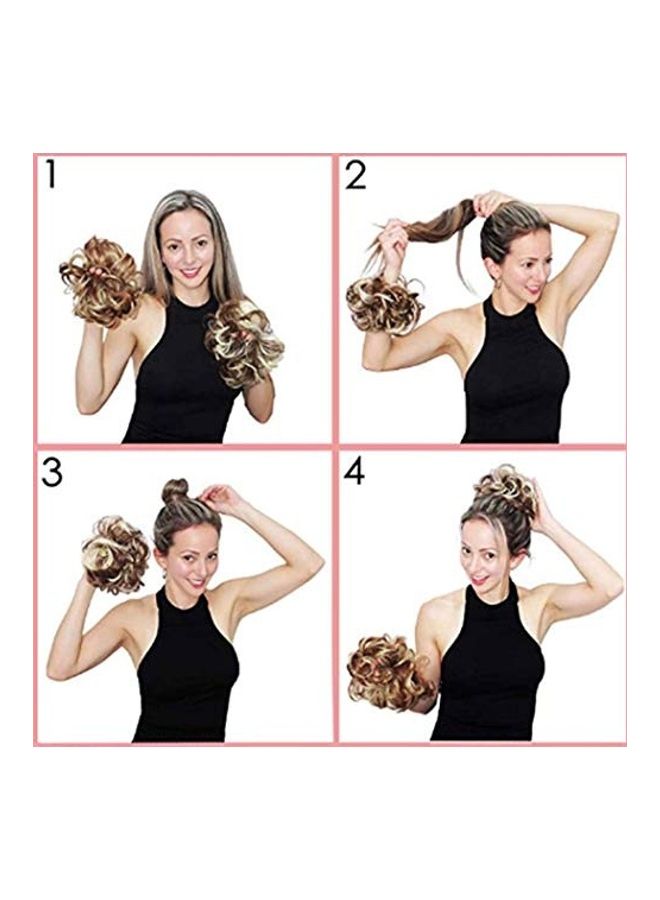 1

2

3

4