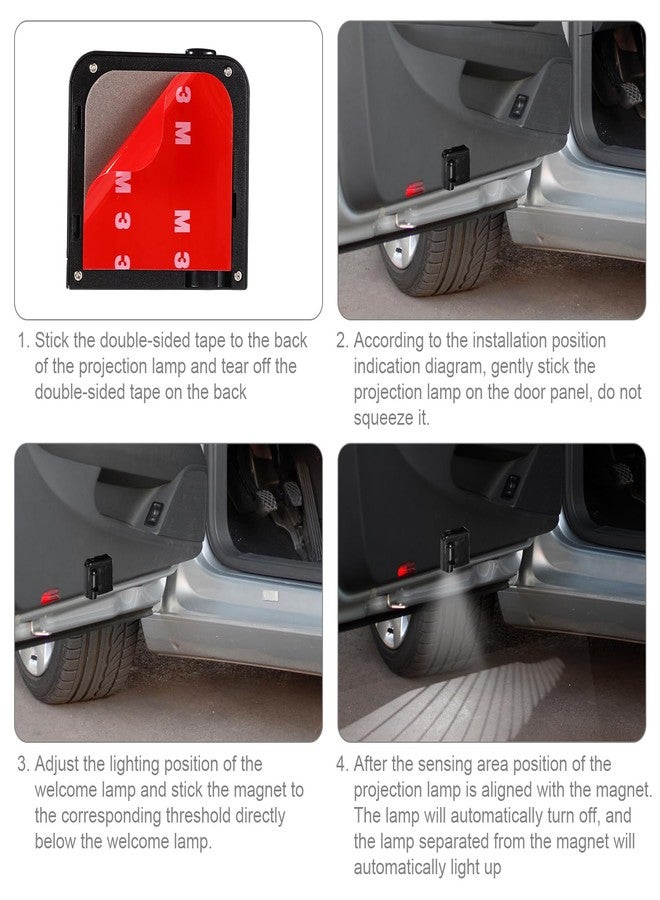 3M 3M 3M 3

1. Stick the double-sided tape to the back of the projection lamp and tear off the double-sided tape on the back

2. According to the installation position indication diagram, gently stick the projection lamp on the door panel, do not squeeze it.

3. Adjust the lighting position of the welcome lamp and stick the magnet to the corresponding threshold directly below the welcome lamp.

4. After the sensing area position of the projection lamp is aligned with the magnet. The lamp will automatically turn off, and the lamp separated from the magnet will automatically light up