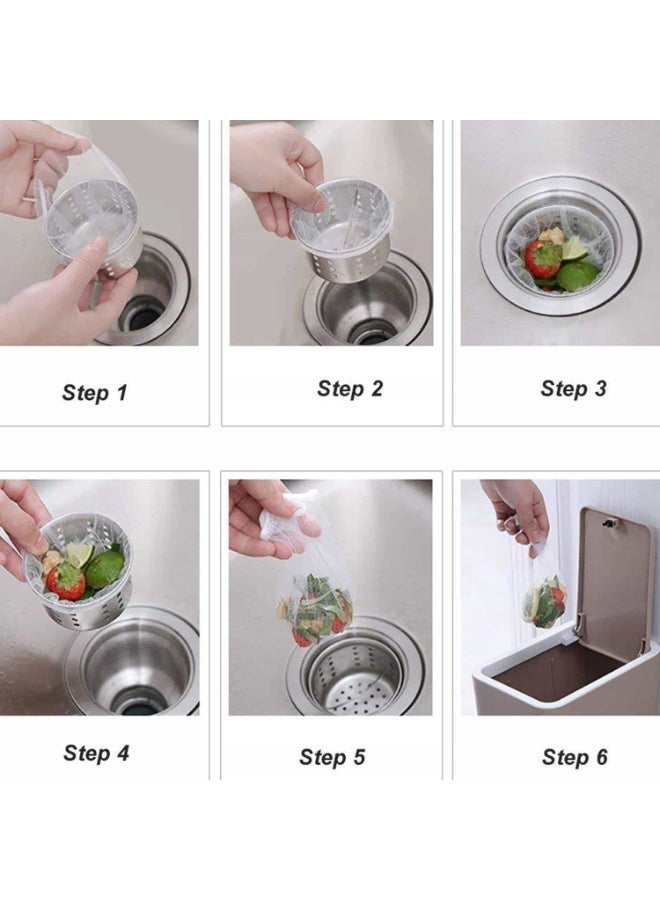 Step 1

Step 2

Step 3

Step 4

Step 5

Step 6