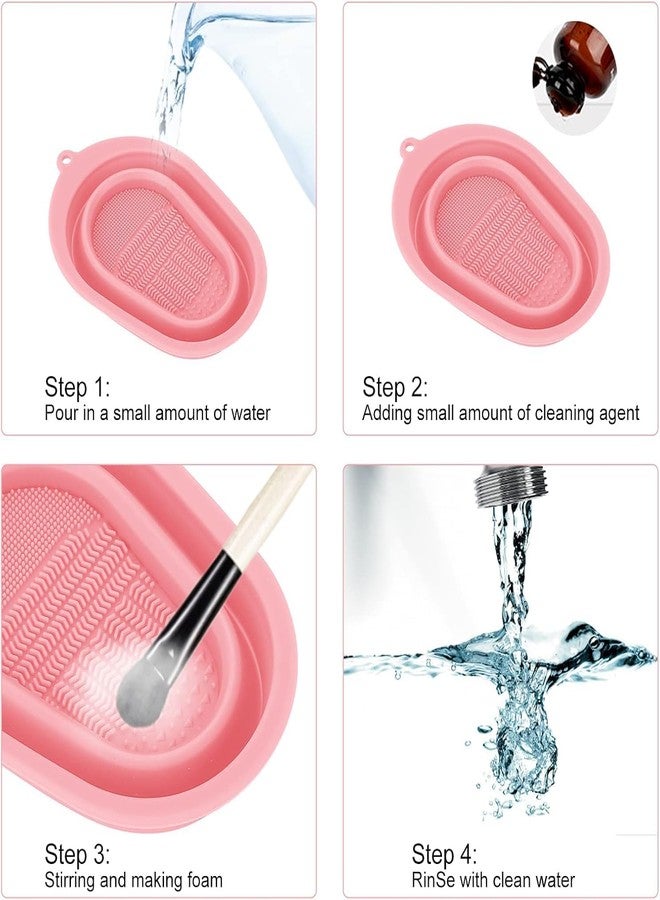 Step 1:
Pour in a small amount of water

Step 2:
Adding small amount of cleaning agent

Step 3:
Stirring and making foam

Step 4:
RinSe with clean water