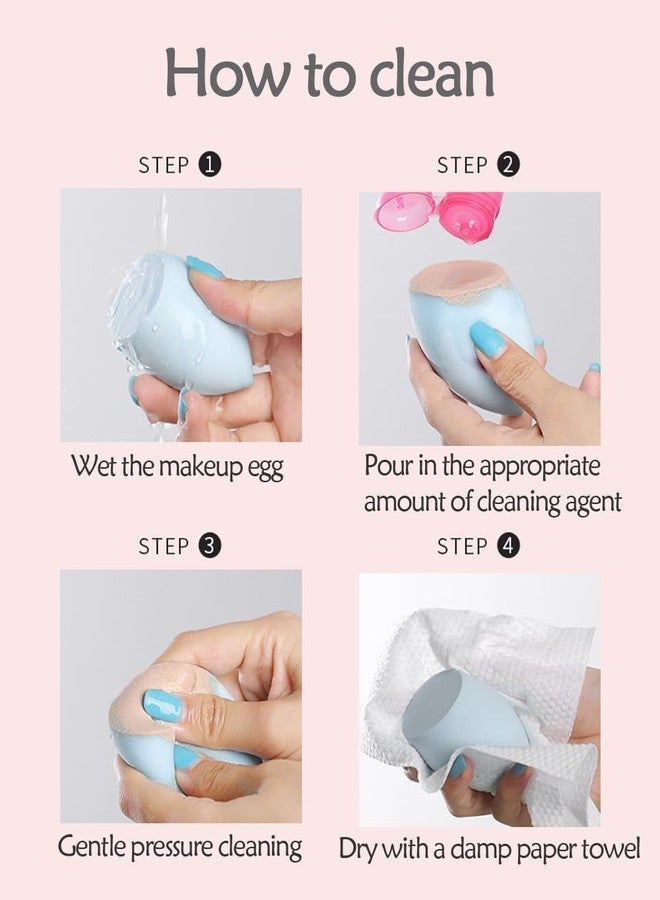 How to clean

STEP 1

Wet the makeup egg

STEP 2

Pour in the appropriate amount of cleaning agent

STEP 3

Gentle pressure cleaning

STEP 4

Dry with a damp paper towel