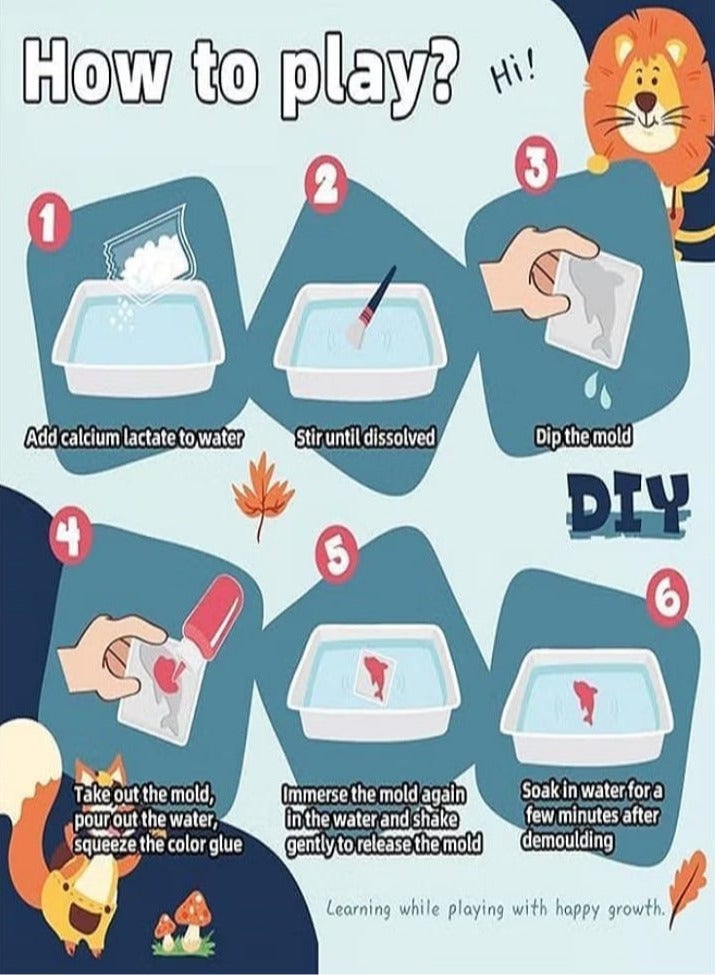 How to play?

Hi!

1
Add calcium lactate to water

2
Stir until dissolved

3
Dip the mold

DIY

4
Take out the mold, pour out the water, squeeze the color glue

5
Immerse the mold again in the water and shake gently to release the mold

6
Soak in water for a few minutes after demoulding

Learning while playing with happy growth.