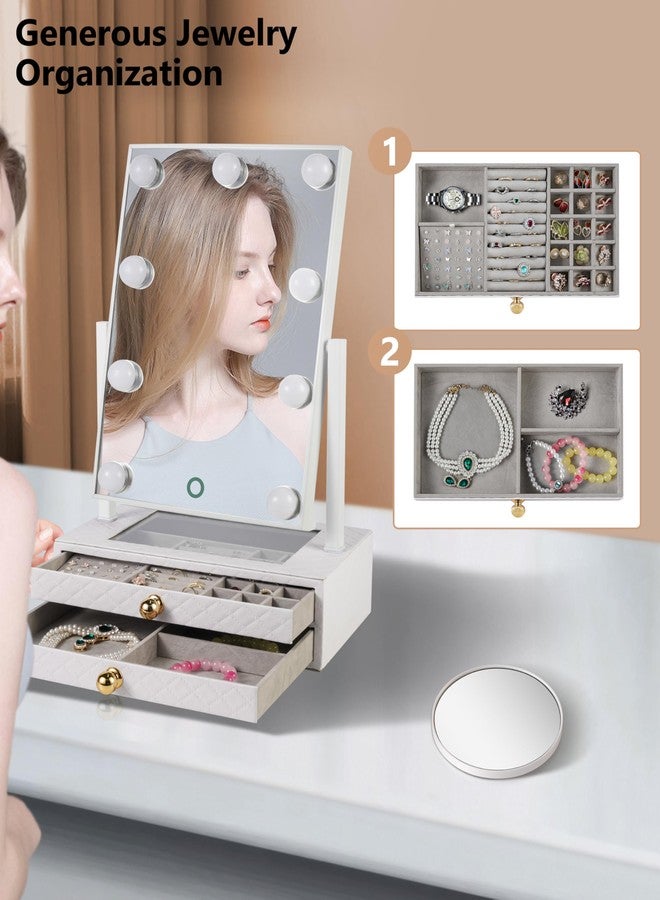 Generous Jewelry Organization

1

2