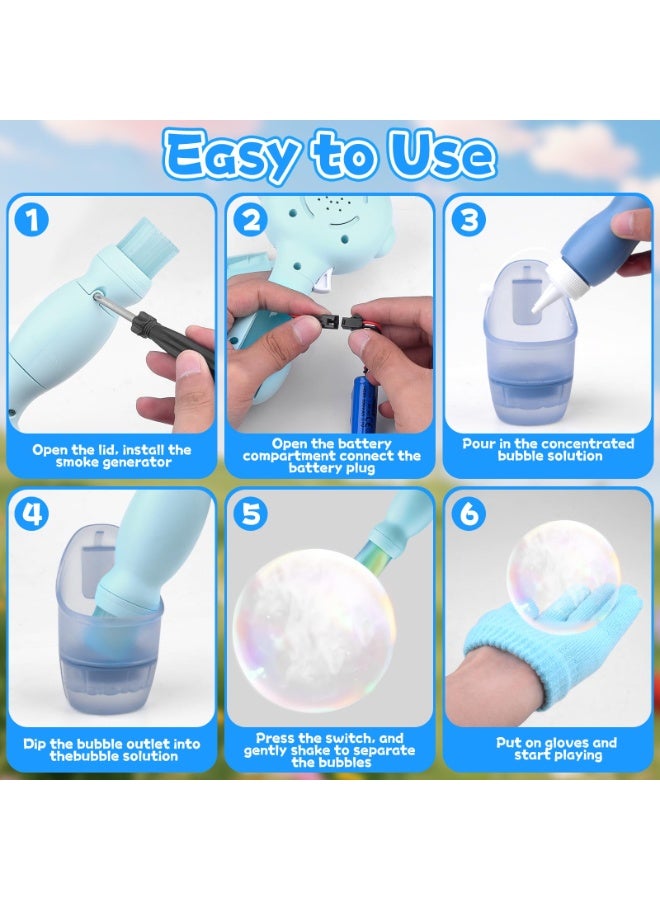 Easy to Use

1
Open the lid, install the smoke generator

2
Open the battery compartment connect the battery plug

3
Pour in the concentrated bubble solution

4
Dip the bubble outlet into thebubble solution

5
Press the switch, and gently shake to separate the bubbles

6
Put on gloves and start playing