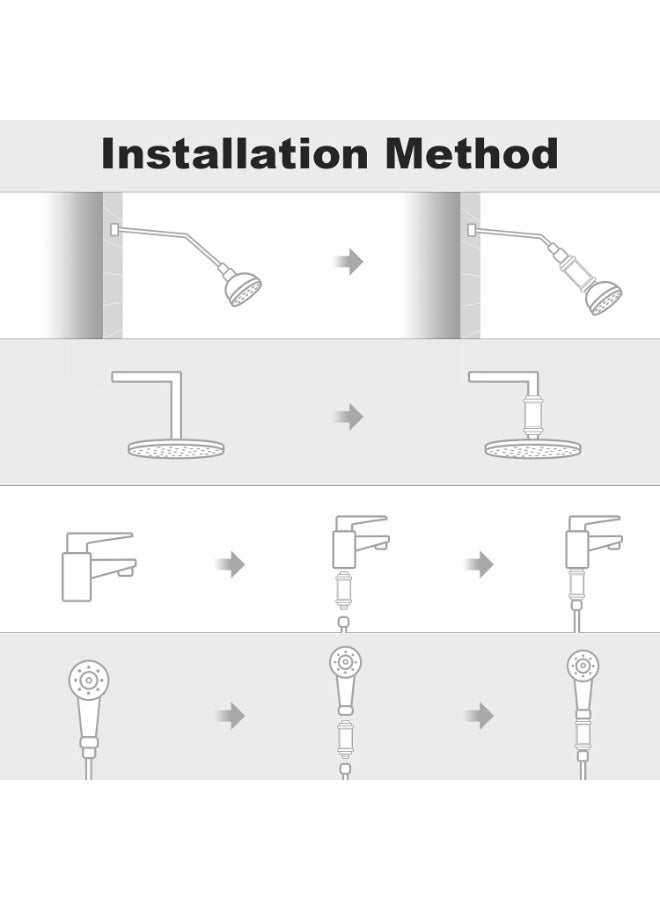 Installation Method