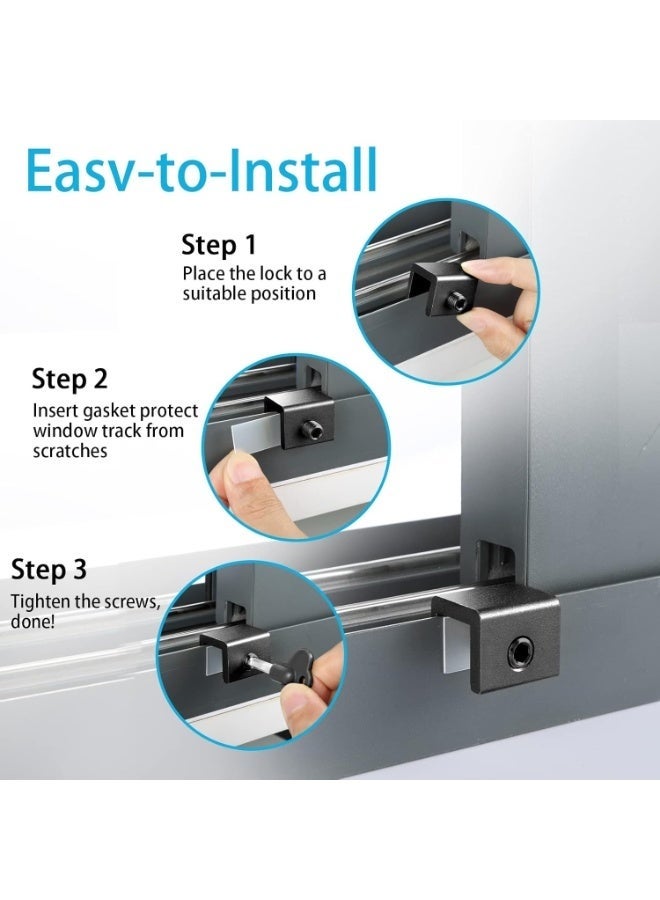 Easv-to-Install

Step 1
Place the lock to a suitable position

Step 2
Insert gasket protect window track from scratches

Step 3
Tighten the screws, done!