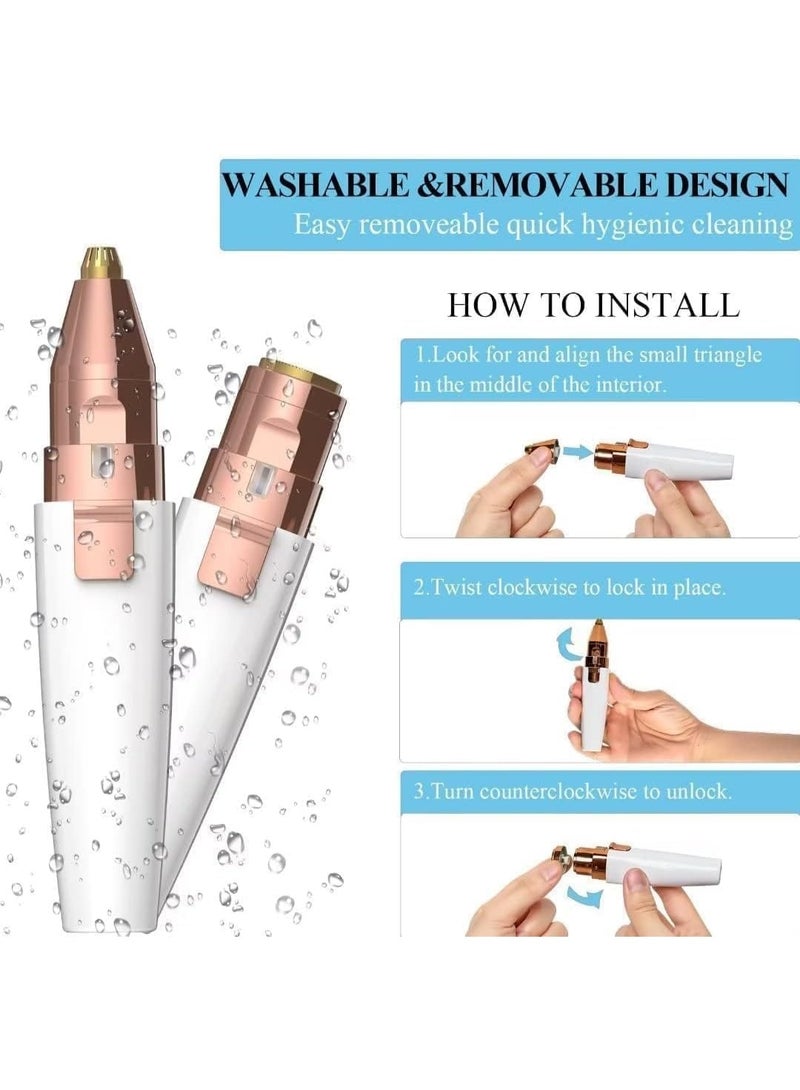 WASHABLE &REMOVABLE DESIGN
Easy removeable quick hygienic cleaning

HOW TO INSTALL

1.Look for and align the small triangle in the middle of the interior.

2.Twist clockwise to lock in place.

3.Turn counterclockwise to unlock.