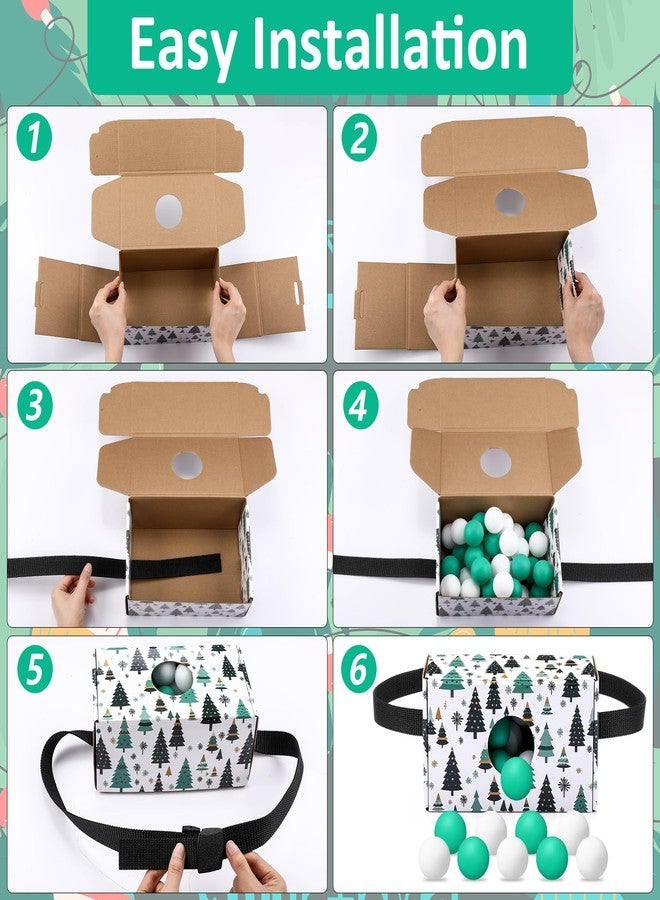 Easy Installation

1

2

3

4

5

6