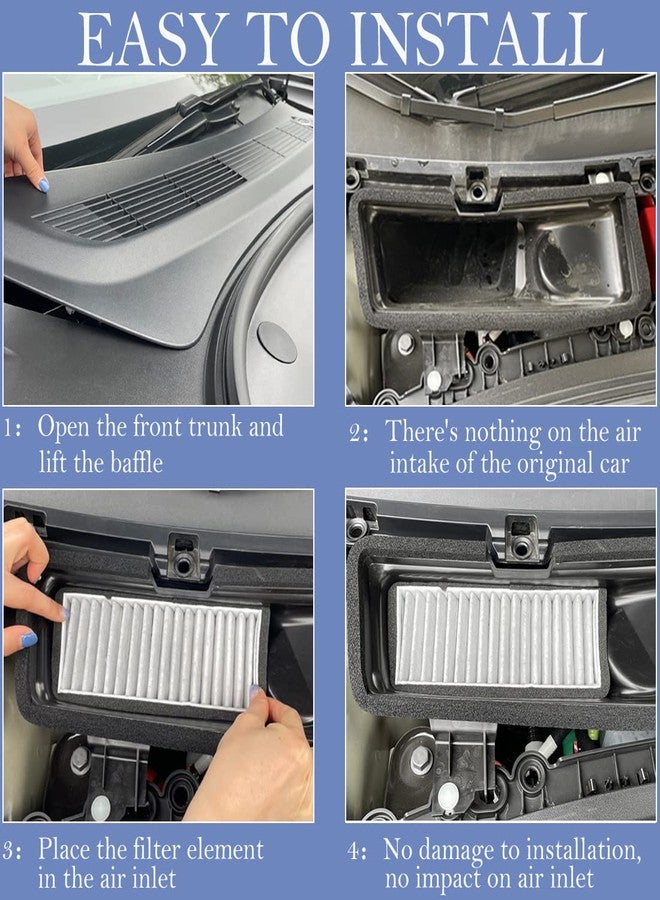 EASY TO INSTALL

1: Open the front trunk and lift the baffle

2: There's nothing on the air intake of the original car

3: Place the filter element in the air inlet

4: No damage to installation, no impact on air inlet