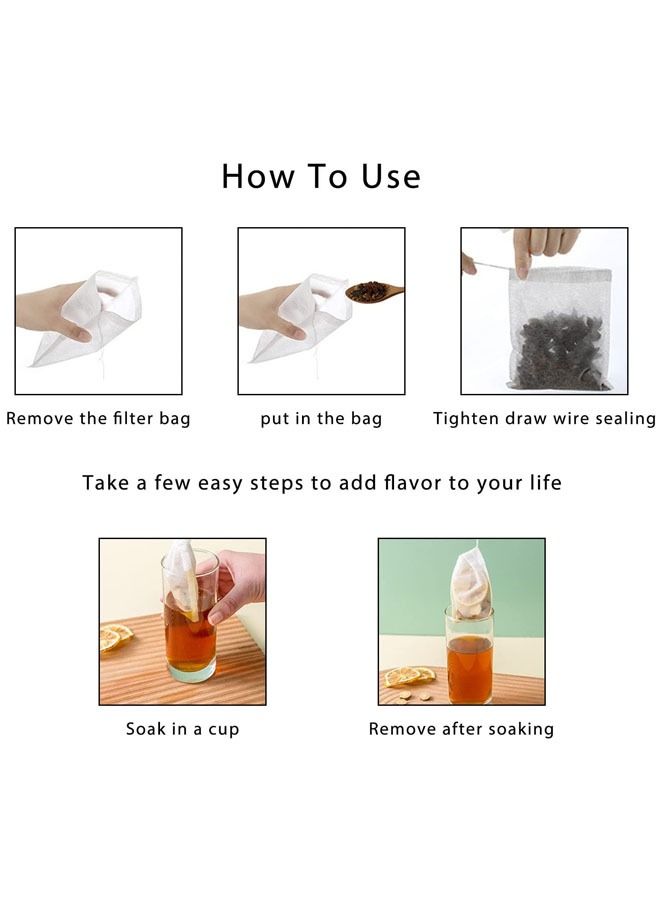 How To Use

Remove the filter bag

put in the bag

Tighten draw wire sealing

Take a few easy steps to add flavor to your life

Soak in a cup

Remove after soaking