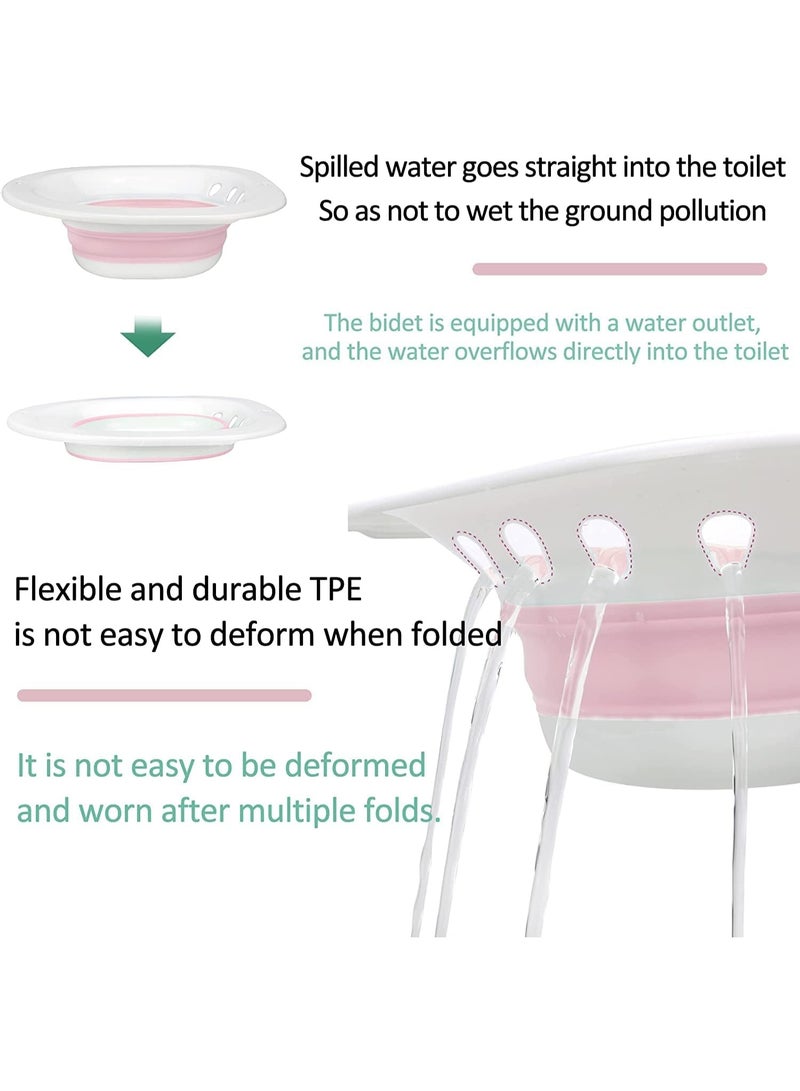 Spilled water goes straight into the toilet
So as not to wet the ground pollution

The bidet is equipped with a water outlet, and the water overflows directly into the toilet

Flexible and durable TPE
is not easy to deform when folded

It is not easy to be deformed and worn after multiple folds.