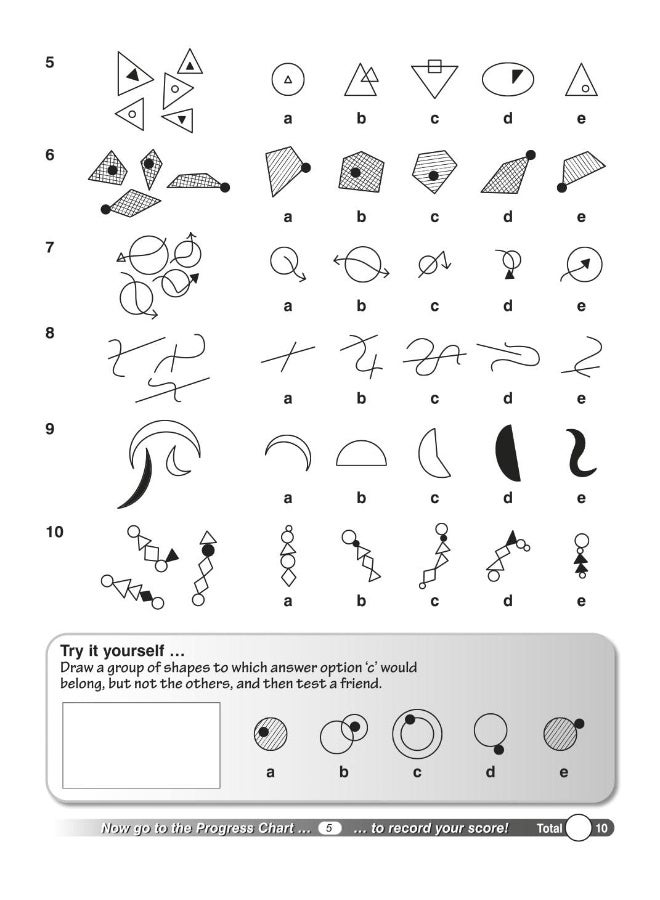 5

a b c d e

6

a b c d e

7

a b c d e

8

a b c d e

9

a b c d e

10

a b c d e

Try it yourself …
Draw a group of shapes to which answer option 'c' would belong, but not the others, and then test a friend.

a b c d e

Now go to the Progress Chart … 5 … to record your score! Total 10