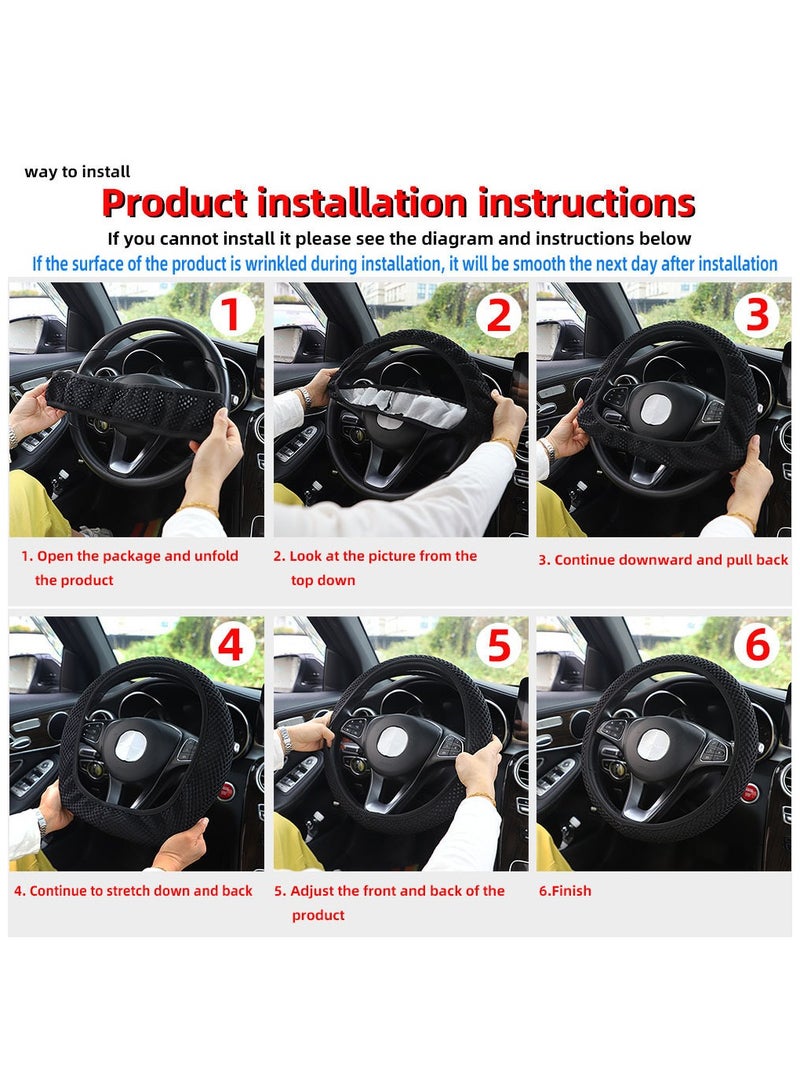 way to install

Product installation instructions

If you cannot install it please see the diagram and instructions below

If the surface of the product is wrinkled during installation, it will be smooth the next day after installation

1

2

3

1. Open the package and unfold the product

2. Look at the picture from the top down

3. Continue downward and pull back

4

5

6

4. Continue to stretch down and back

5. Adjust the front and back of the product

6.Finish