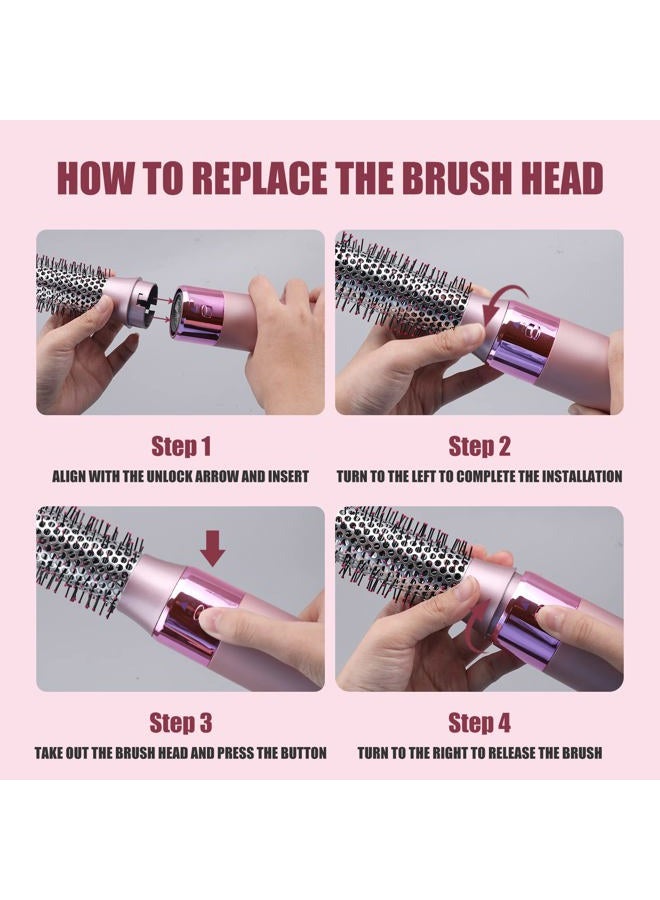 HOW TO REPLACE THE BRUSH HEAD

Step 1

ALIGN WITH THE UNLOCK ARROW AND INSERT

Step 2

TURN TO THE LEFT TO COMPLETE THE INSTALLATION

Step 3

TAKE OUT THE BRUSH HEAD AND PRESS THE BUTTON

Step 4

TURN TO THE RIGHT TO RELEASE THE BRUSH