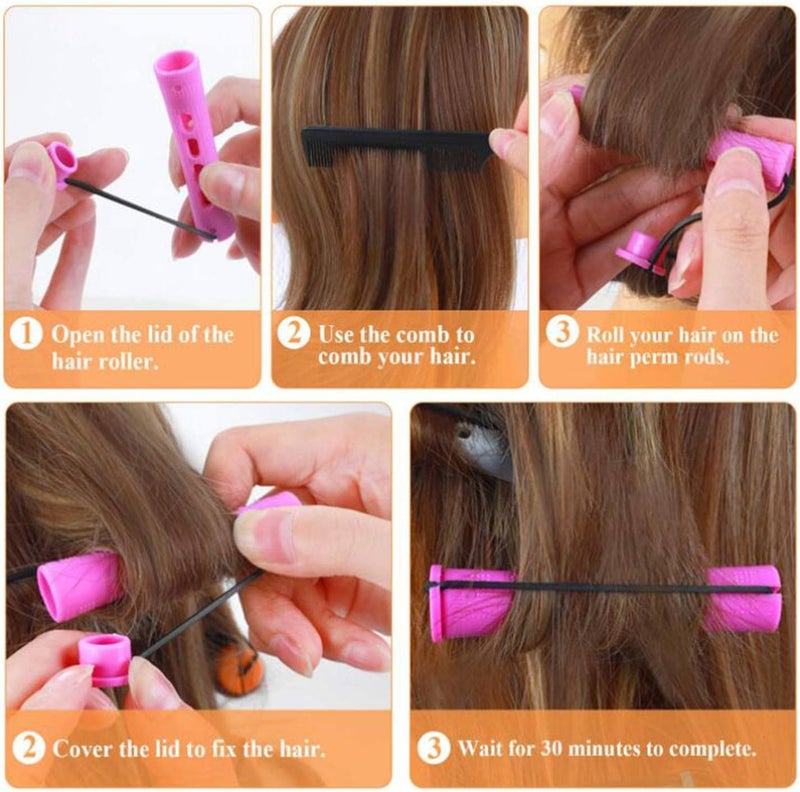 1 Open the lid of the hair roller.

2 Use the comb to comb your hair.

3 Roll your hair on the hair perm rods.

2 Cover the lid to fix the hair.

3 Wait for 30 minutes to complete.