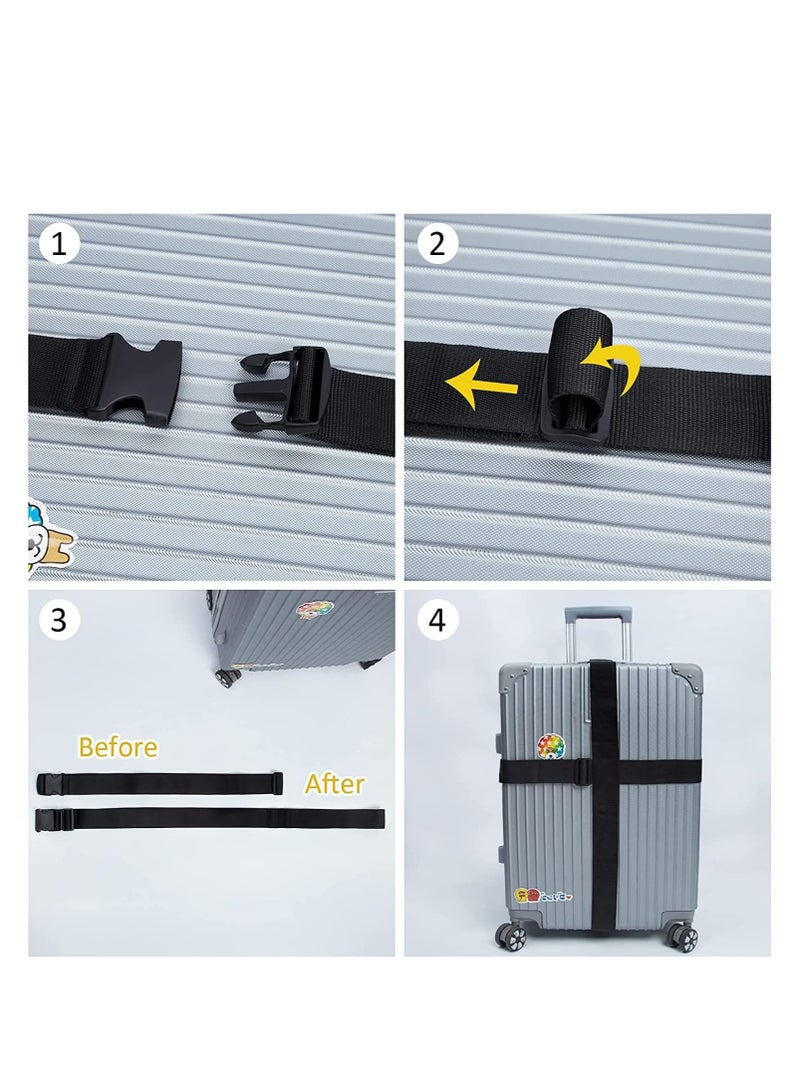 1

2

3

Before

After

4