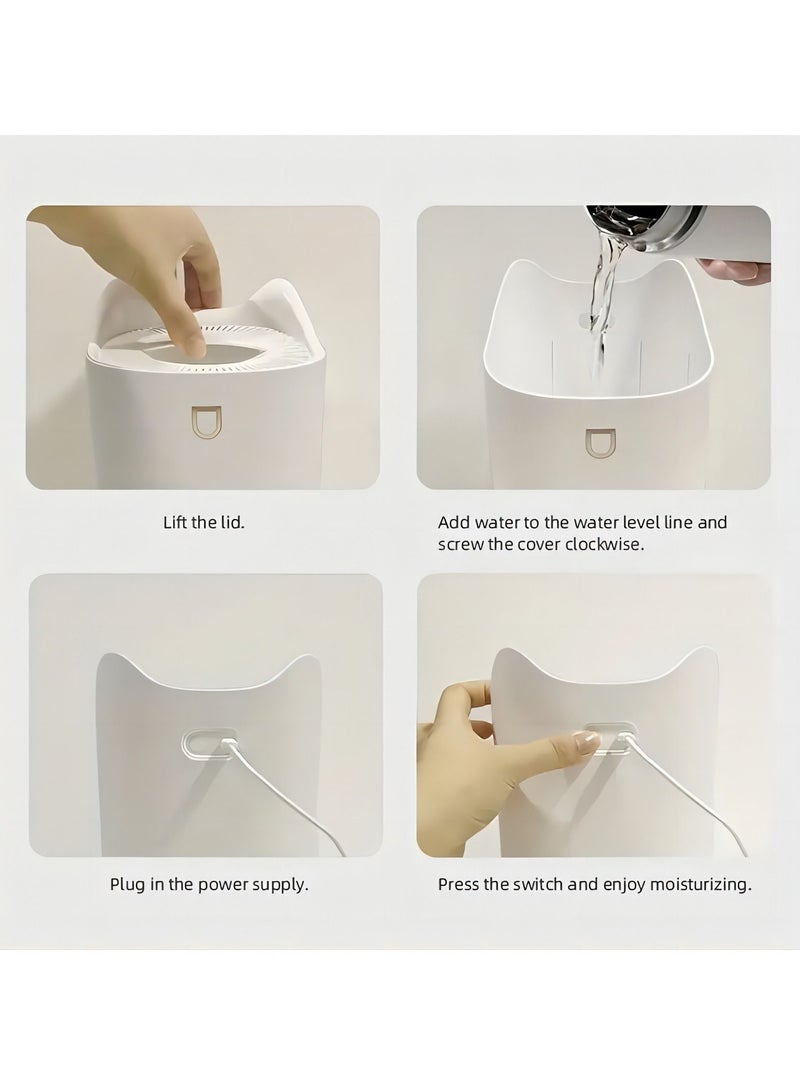 Lift the lid.

Add water to the water level line and screw the cover clockwise.

Plug in the power supply.

Press the switch and enjoy moisturizing.