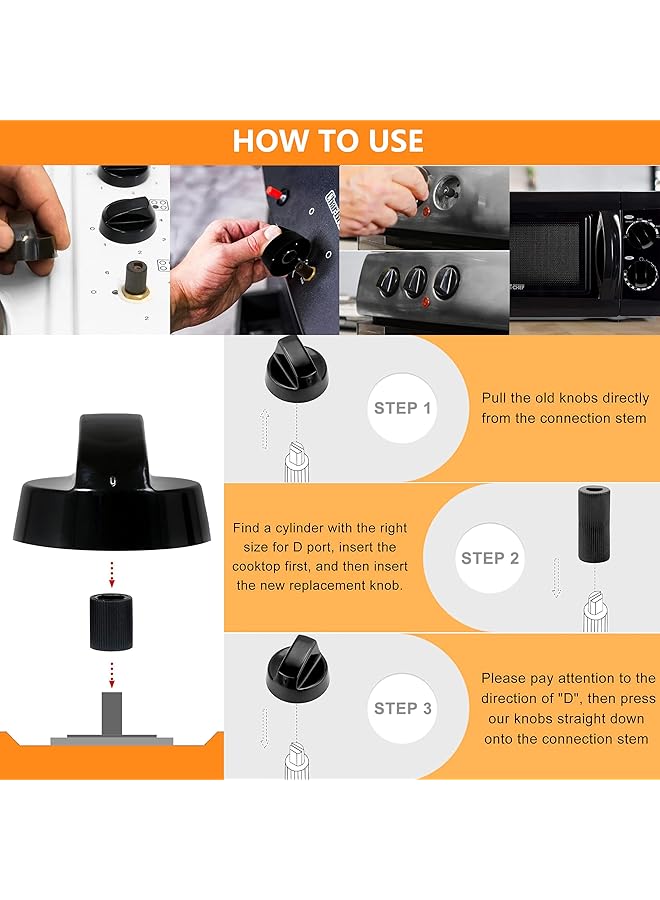 HOW TO USE

STEP 1

Pull the old knobs directly from the connection stem

Find a cylinder with the right size for D port, insert the cooktop first, and then insert the new replacement knob.

STEP 2

STEP 3

Please pay attention to the direction of "D", then press our knobs straight down onto the connection stem