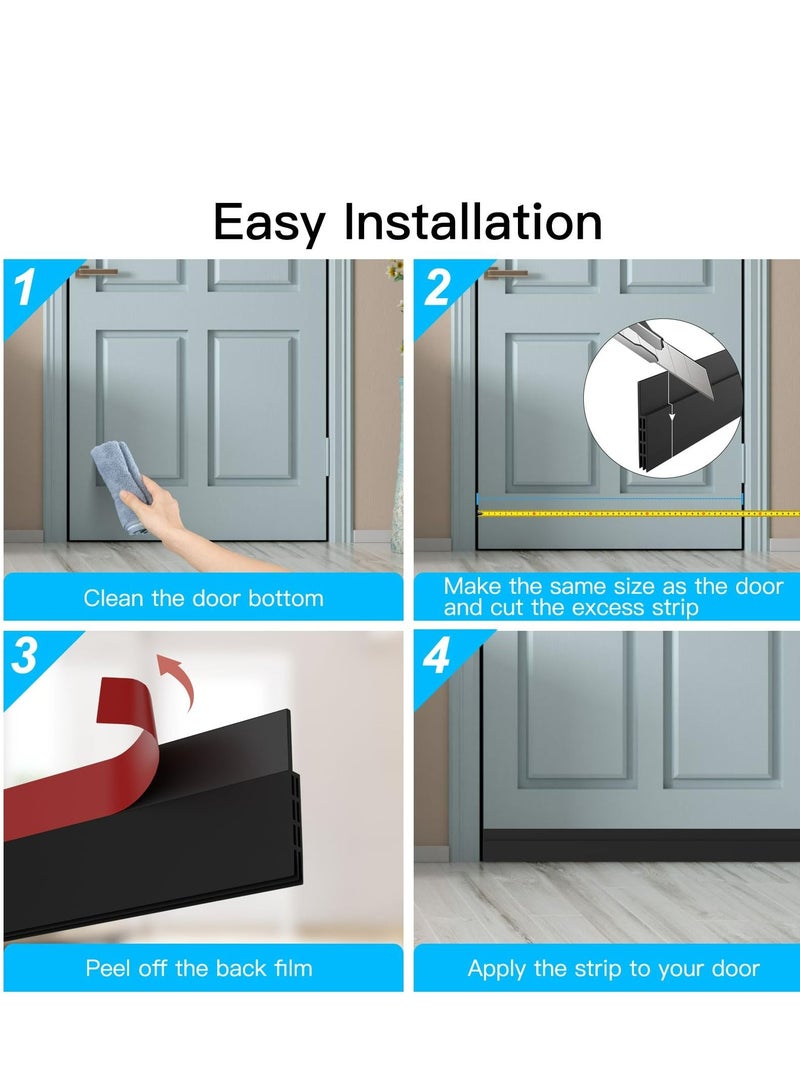 Easy Installation

1

Clean the door bottom

2

Make the same size as the door and cut the excess strip

3

Peel off the back film

4

Apply the strip to your door