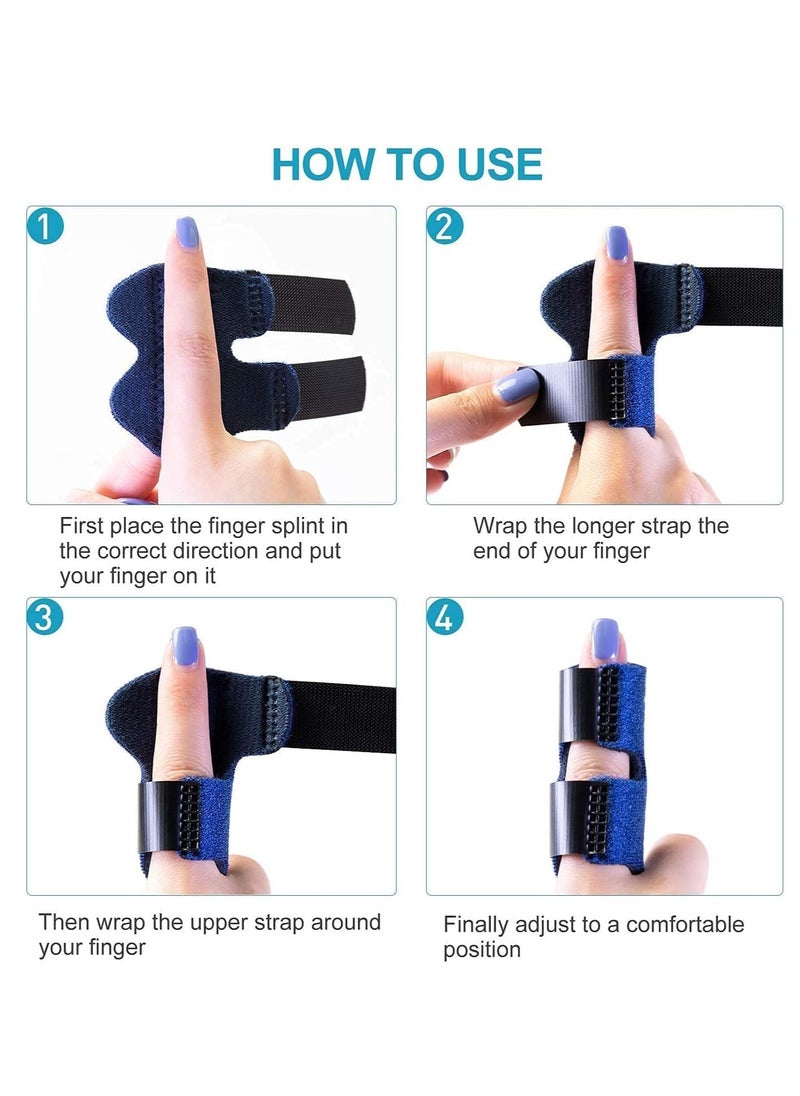 HOW TO USE

1

First place the finger splint in the correct direction and put your finger on it

2

Wrap the longer strap the end of your finger

3

Then wrap the upper strap around your finger

4

Finally adjust to a comfortable position