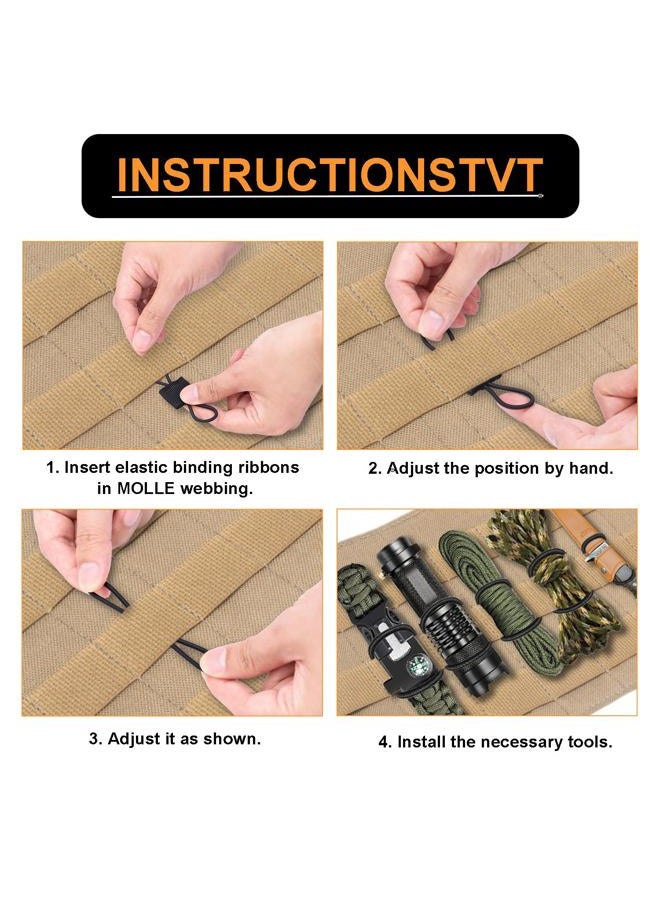 INSTRUCTIONSTVT

1. Insert elastic binding ribbons in MOLLE webbing.

2. Adjust the position by hand.

3. Adjust it as shown.

4. Install the necessary tools.