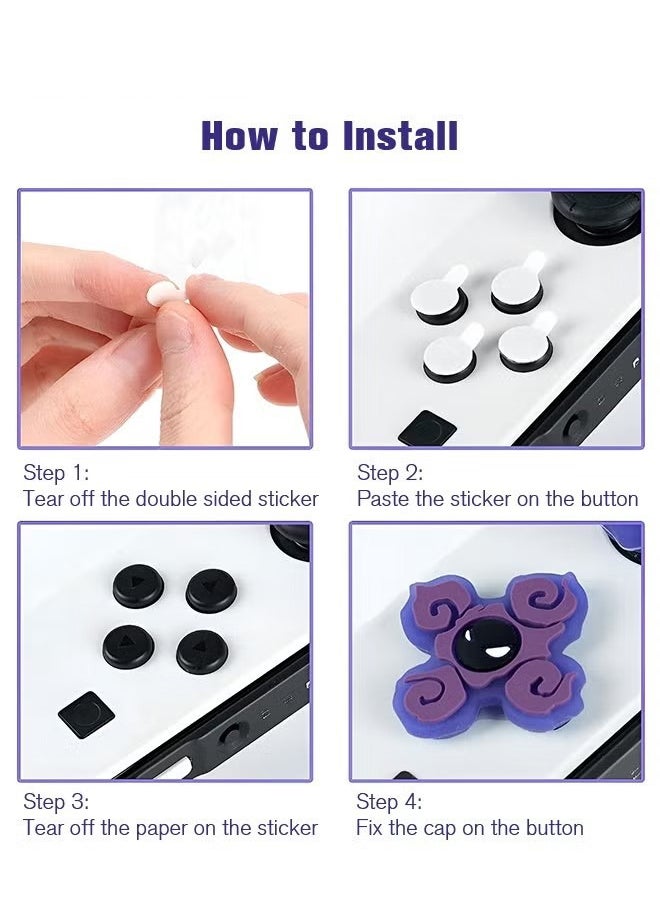 How to Install

Step 1:
Tear off the double sided sticker

Step 2:
Paste the sticker on the button

Step 3:
Tear off the paper on the sticker

Step 4:
Fix the cap on the button