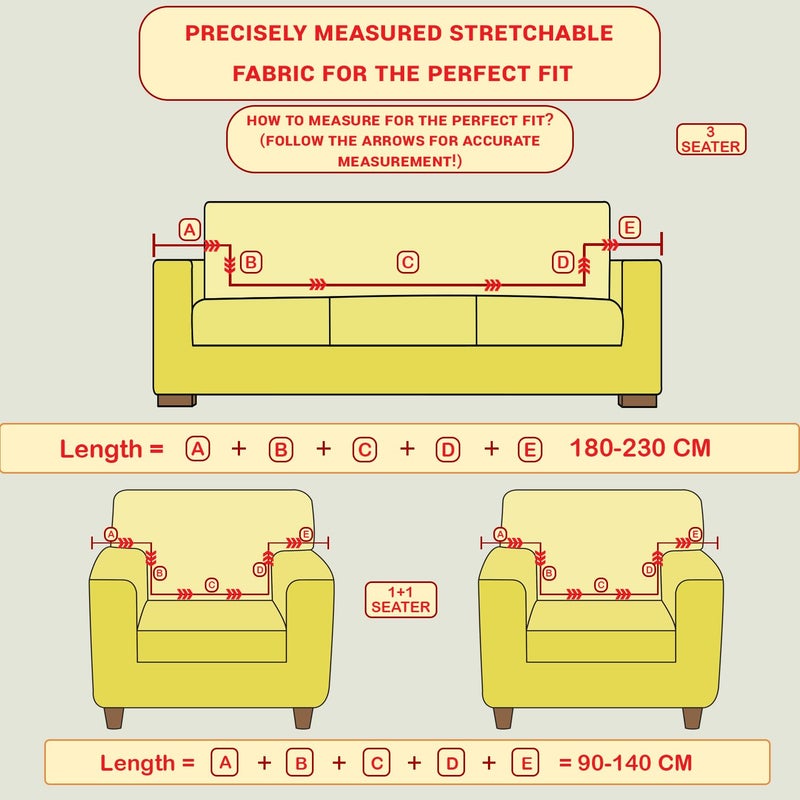 PRECISELY MEASURED STRETCHABLE FABRIC FOR THE PERFECT FIT

HOW TO MEASURE FOR THE PERFECT FIT? (FOLLOW THE ARROWS FOR ACCURATE MEASUREMENT!)

3 SEATER

A B C D E

Length = A + B + C + D + E 180-230 CM

A B C D E

1+1 SEATER

A B C D E

Length = A + B + C + D + E = 90-140 CM